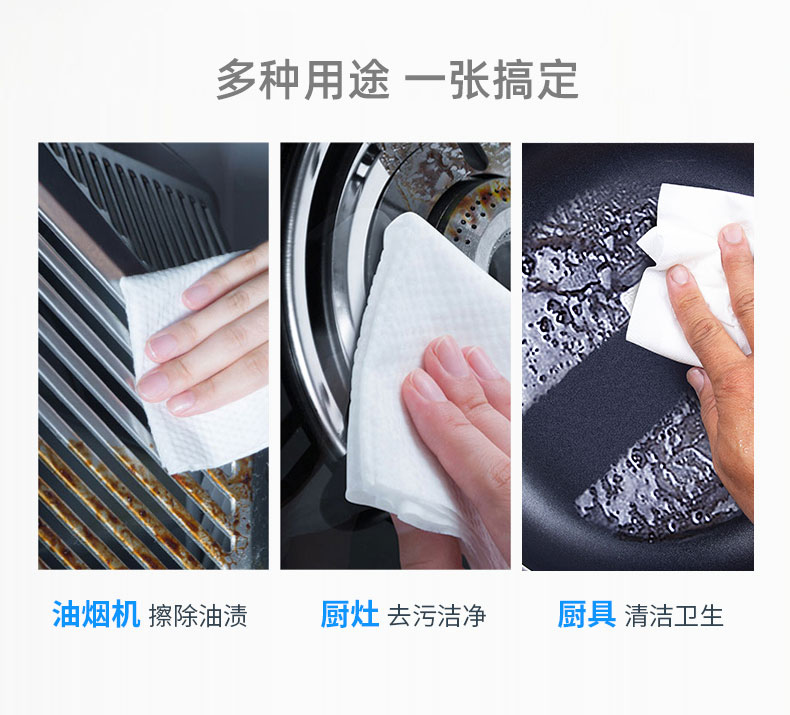 多种用途 一张搞定

油烟机 擦除油渍

厨灶 去污洁净

厨具 清洁卫生