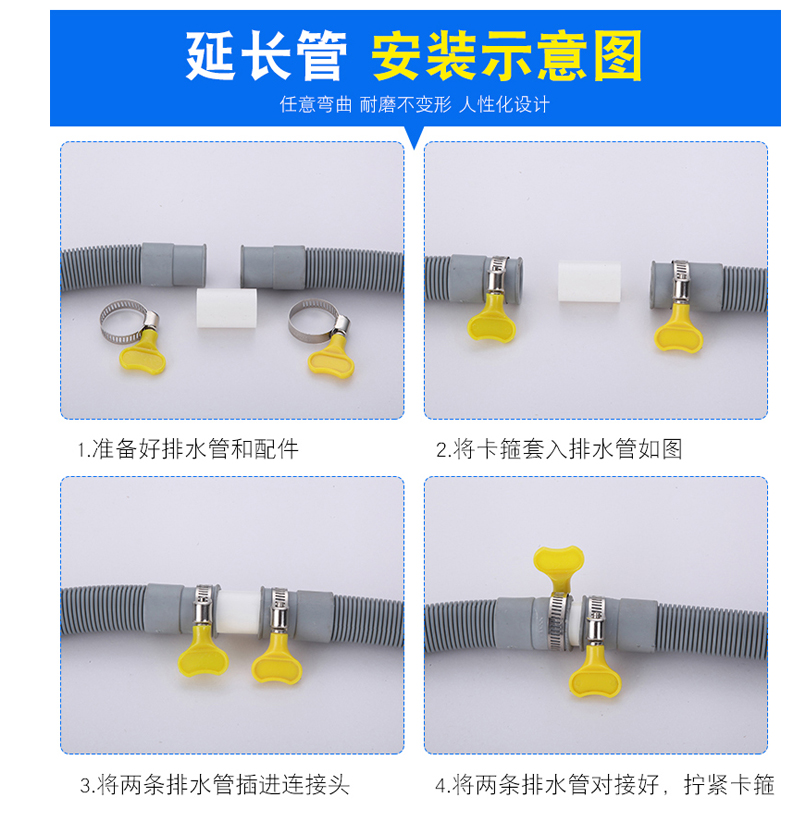 延长管 安装示意图

任意弯曲 耐磨不变形 人性化设计

1.准备好排水管和配件

2.将卡箍套入排水管如图

3.将两条排水管插进连接头

4.将两条排水管对接好，拧紧卡箍