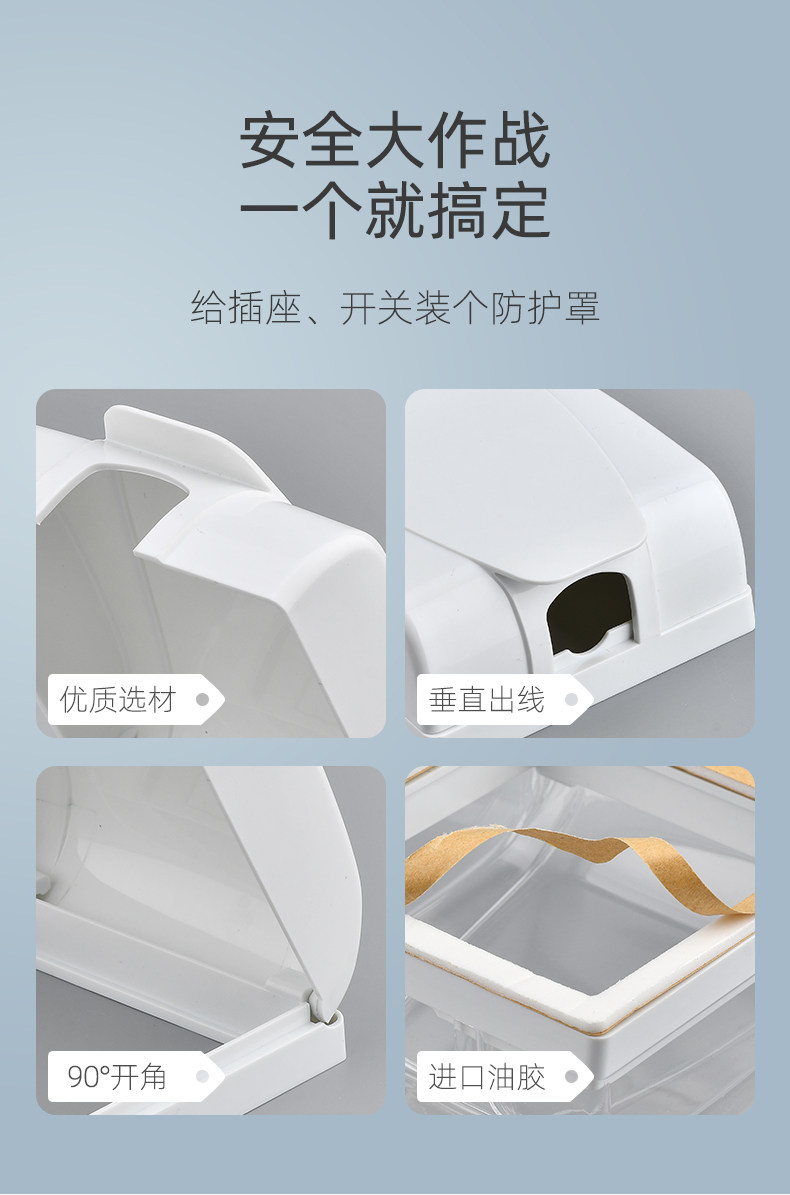 安全大作战
一个就搞定

给插座、开关装个防护罩

优质选材

垂直出线

90°开角

进口油胶