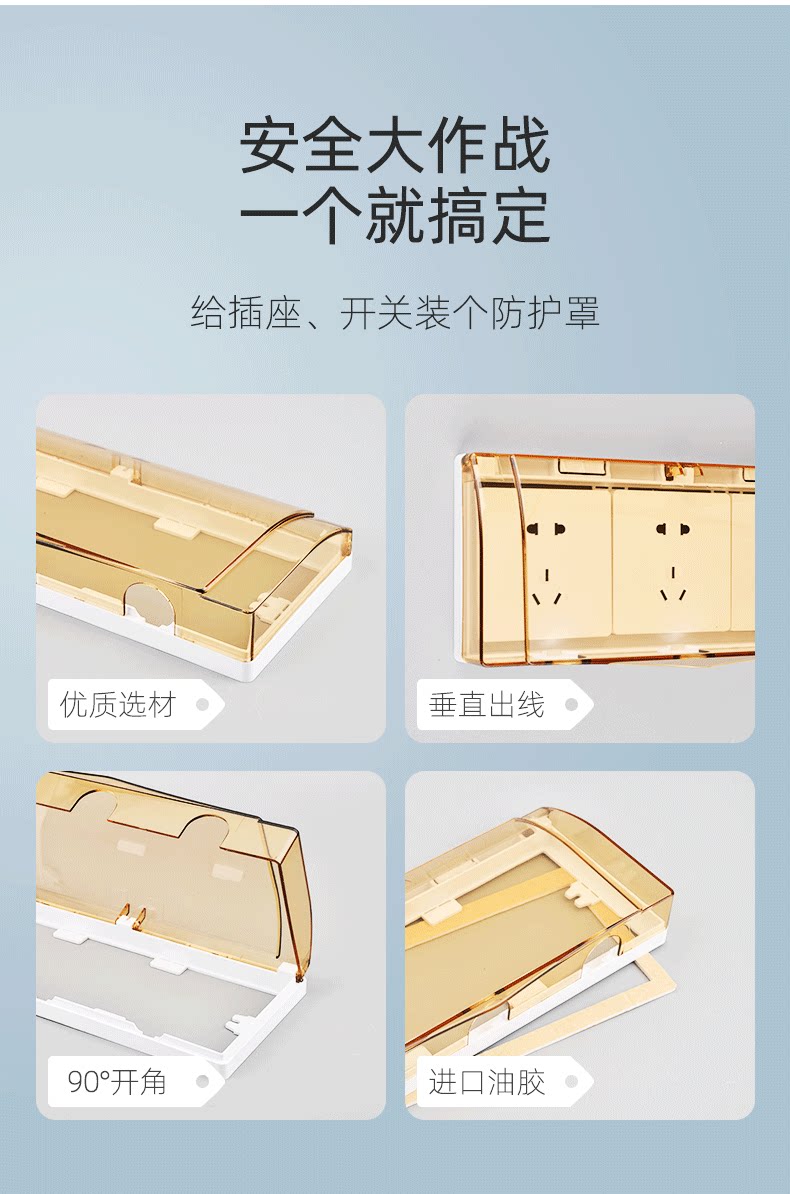 安全大作战
一个就搞定

给插座、开关装个防护罩

优质选材

垂直出线

90°开角

进口油胶