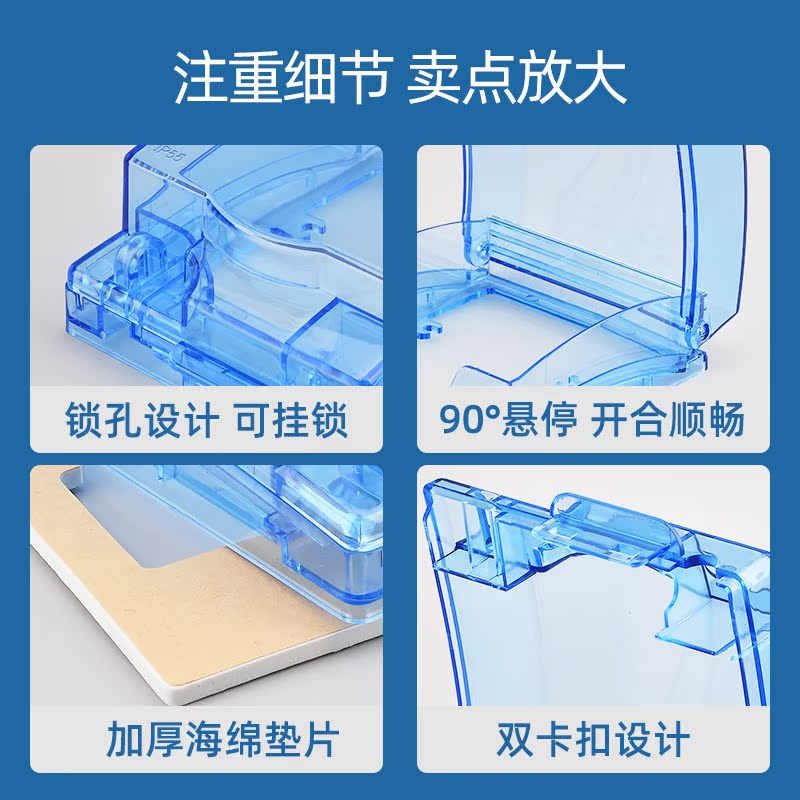 注重细节 卖点放大

IP55

锁孔设计 可挂锁

90°悬停 开合顺畅

加厚海绵垫片

双卡扣设计