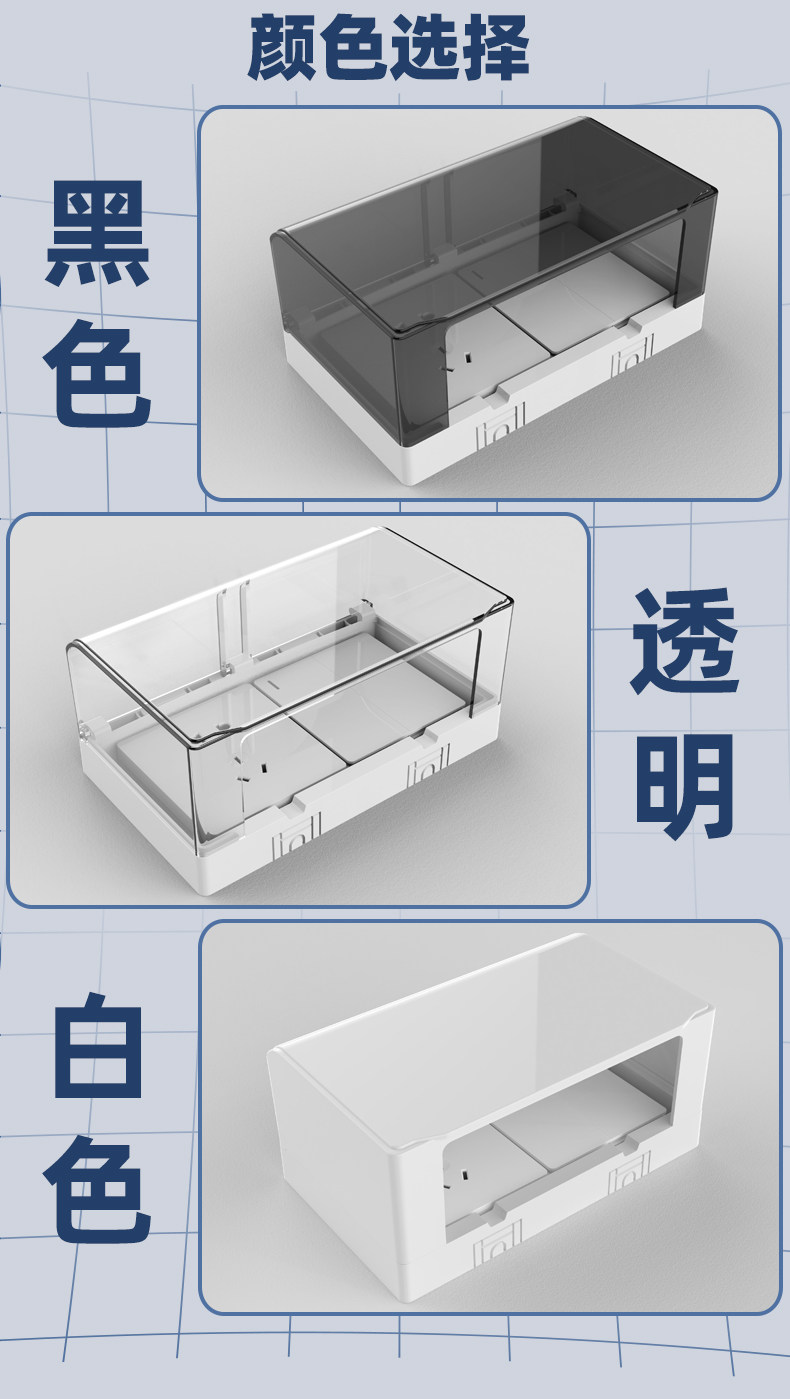 颜色选择

黑色

透明

白色