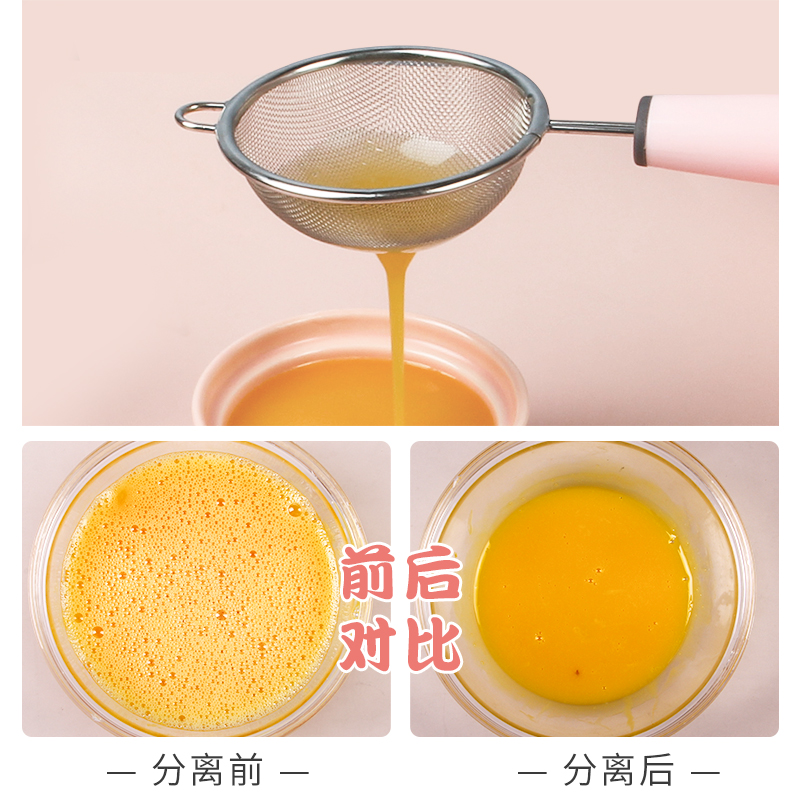 前后
对比

— 分离前 —

— 分离后 —