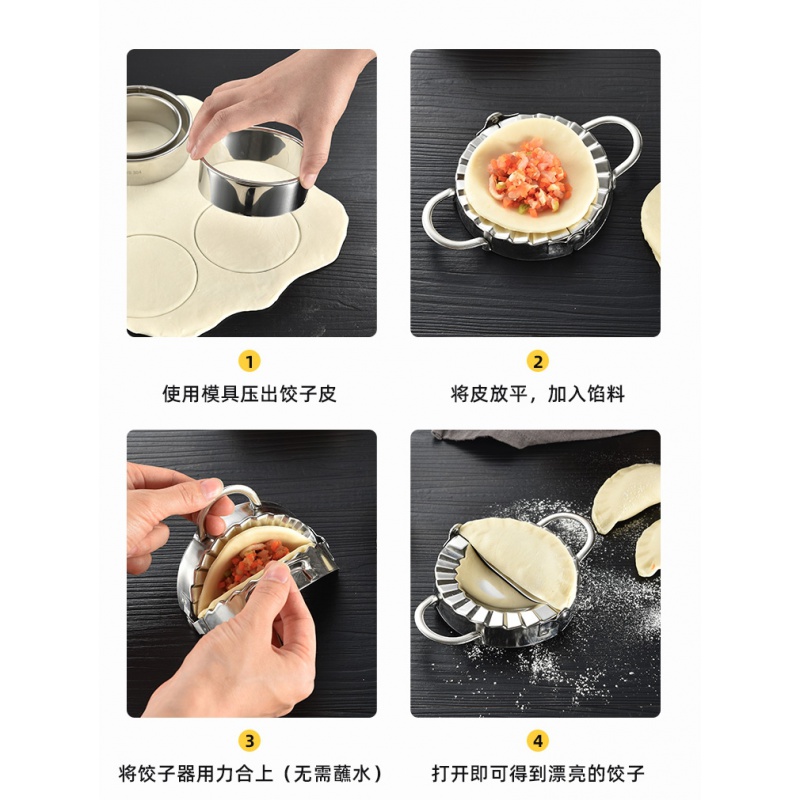 1
使用模具压出饺子皮

2
将皮放平，加入馅料

3
将饺子器用力合上（无需蘸水）

4
打开即可得到漂亮的饺子