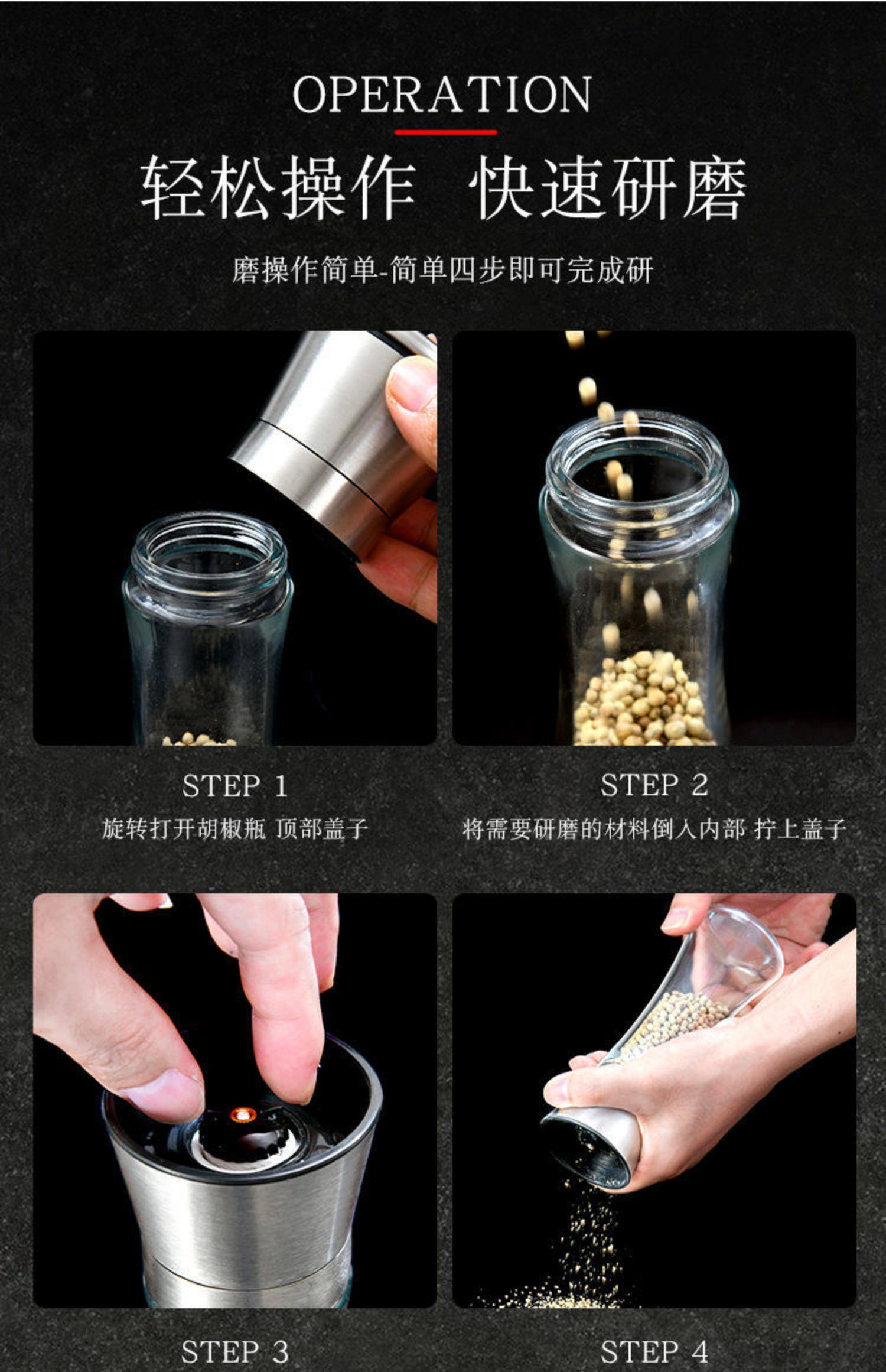 OPERATION

轻松操作 快速研磨

磨操作简单-简单四步即可完成研

STEP 1

旋转打开胡椒瓶 顶部盖子

STEP 2

将需要研磨的材料倒入内部 拧上盖子

STEP 3

STEP 4