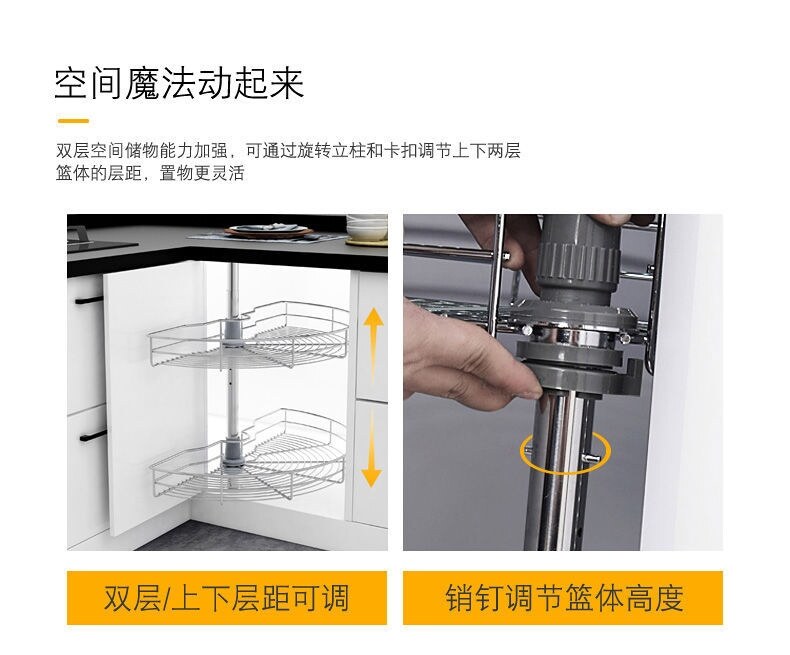 空间魔法动起来

双层空间储物能力加强，可通过旋转立柱和卡扣调节上下两层篮体的层距，置物更灵活

双层/上下层距可调

销钉调节篮体高度