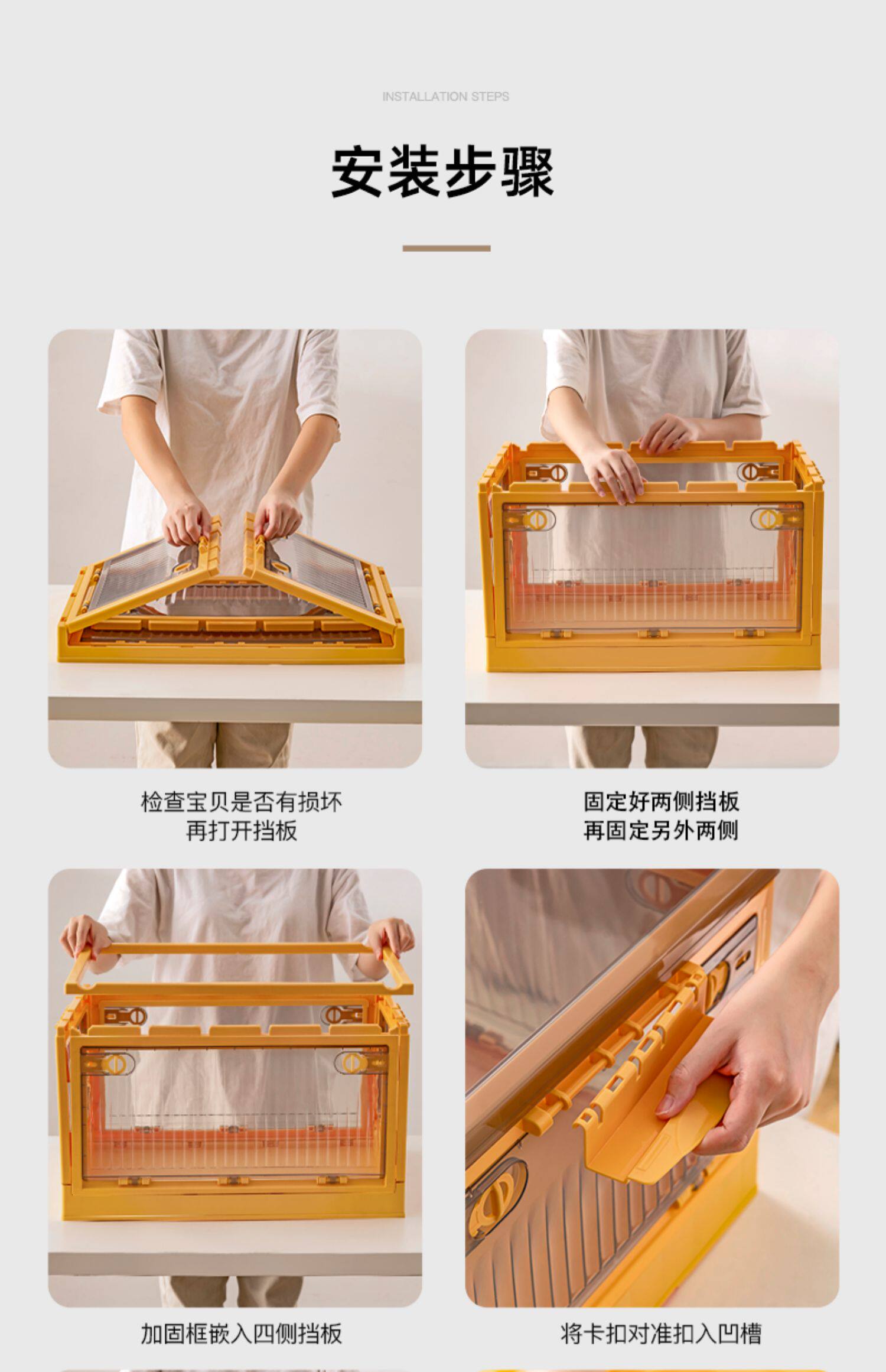 INSTALLATION STEPS

安装步骤

检查宝贝是否有损坏
再打开挡板

固定好两侧挡板
再固定另外两侧

加固框嵌入四侧挡板

将卡扣对准扣入凹槽