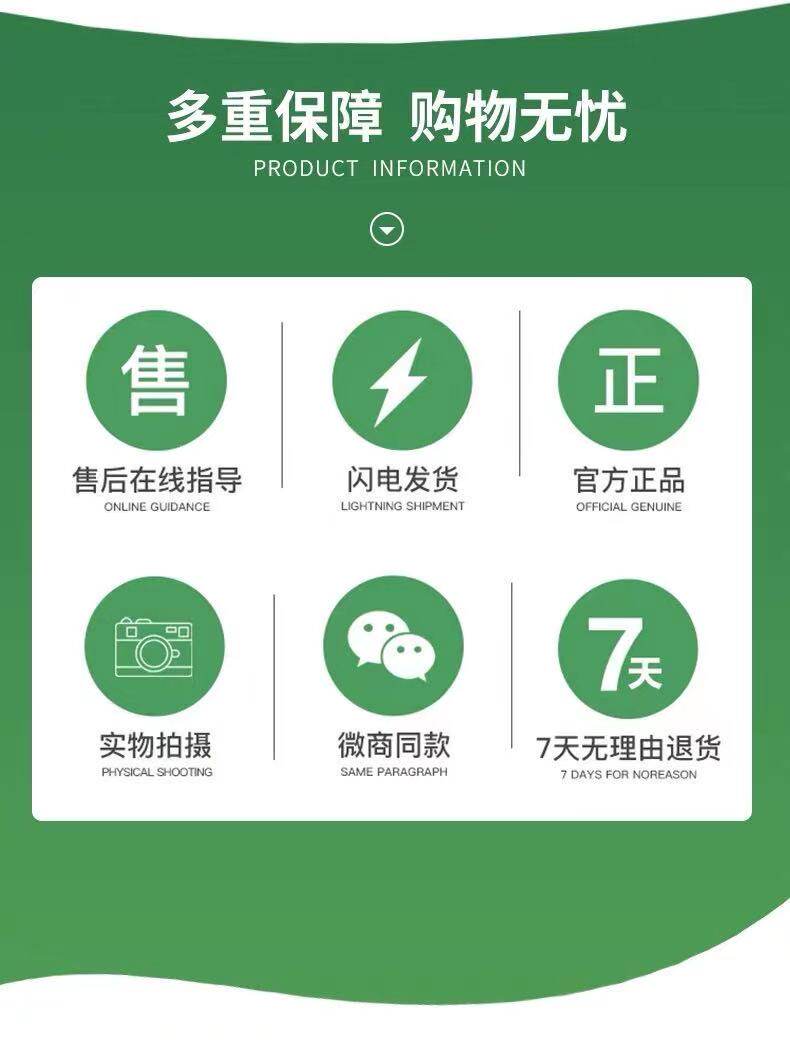 多重保障 购物无忧
PRODUCT INFORMATION

售
售后在线指导
ONLINE GUIDANCE

闪电发货
LIGHTNING SHIPMENT

正
官方正品
OFFICIAL GENUINE

实物拍摄
PHYSICAL SHOOTING

微商同款
SAME PARAGRAPH

7天
7天无理由退货
7 DAYS FOR NOREASON