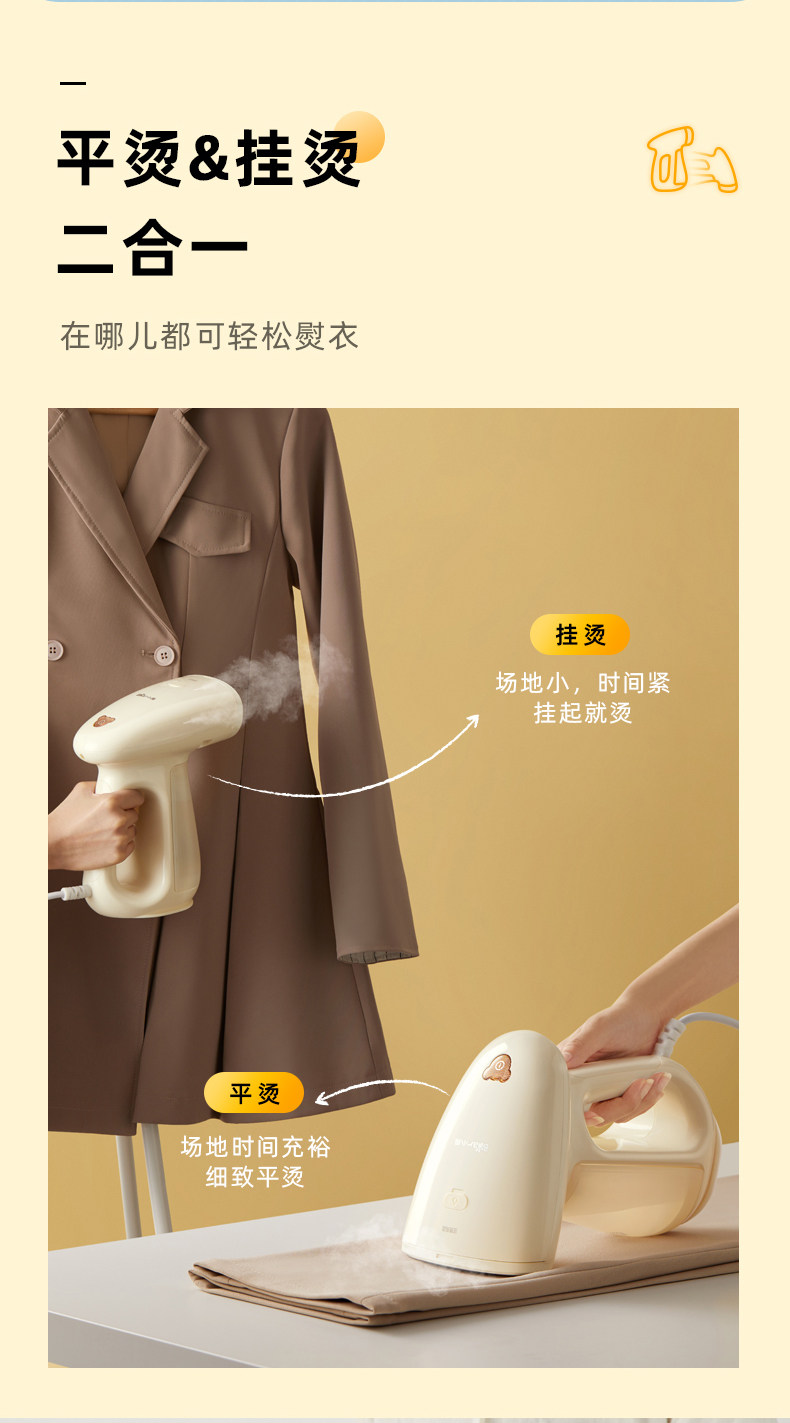 平烫&挂烫
二合一

在哪儿都可轻松熨衣

挂烫
场地小，时间紧
挂起就烫

平烫
场地时间充裕
细致平烫