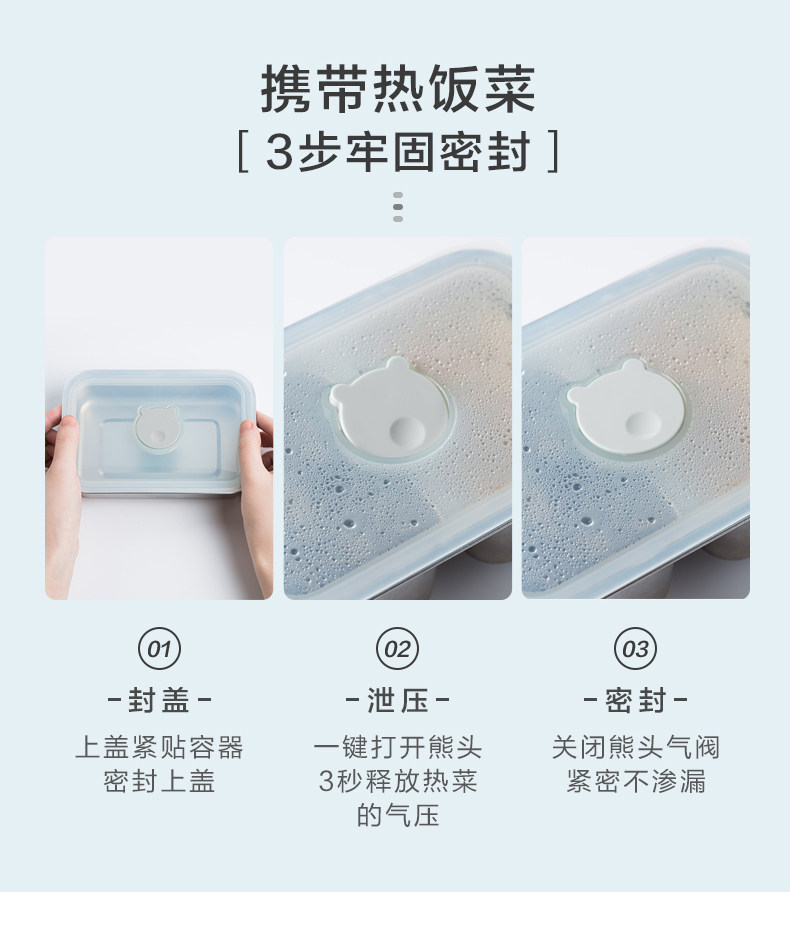 携带热饭菜
[ 3步牢固密封 ]

01
-封盖-
上盖紧贴容器
密封上盖

02
-泄压-
一键打开熊头
3秒释放热菜
的气压

03
-密封-
关闭熊头气阀
紧密不渗漏