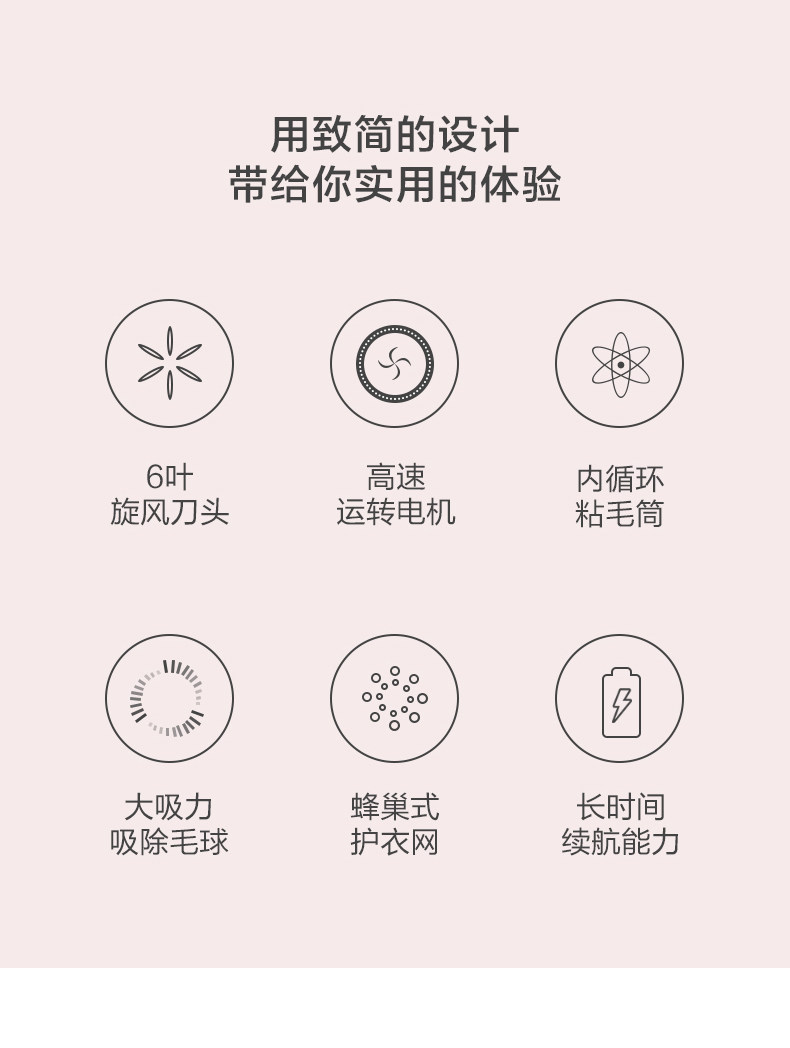 用致简的设计
带给你实用的体验

6叶
旋风刀头

高速
运转电机

内循环
粘毛筒

大吸力
吸除毛球

蜂巢式
护衣网

长时间
续航能力