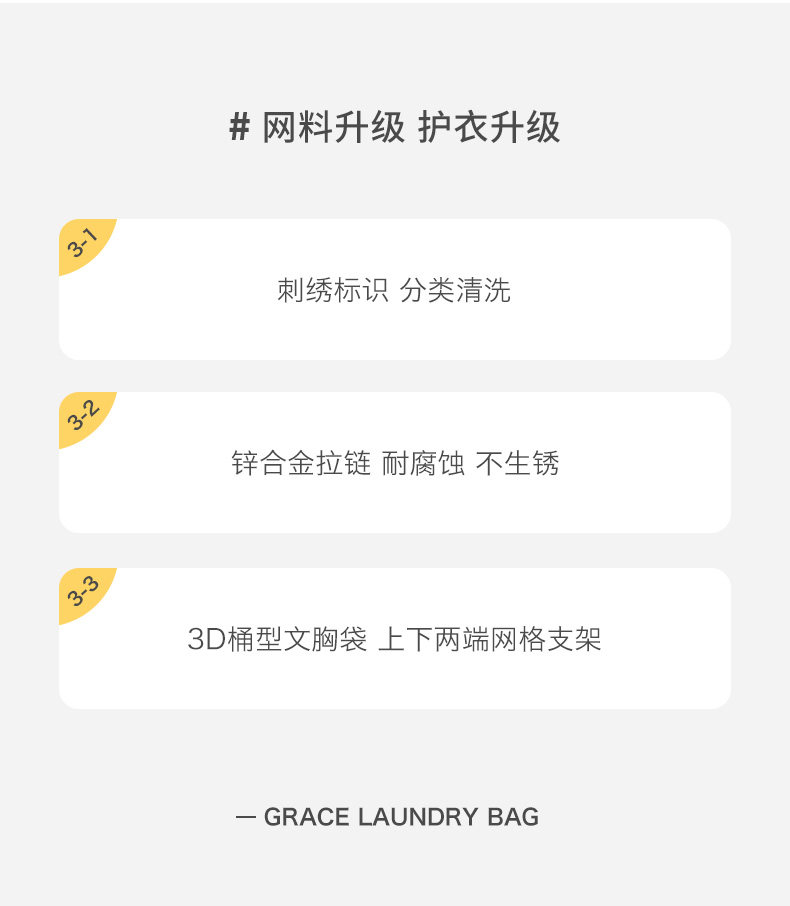 # 网料升级 护衣升级

3-1

刺绣标识 分类清洗

3-2

锌合金拉链 耐腐蚀 不生锈

3-3

3D桶型文胸袋 上下两端网格支架

— GRACE LAUNDRY BAG