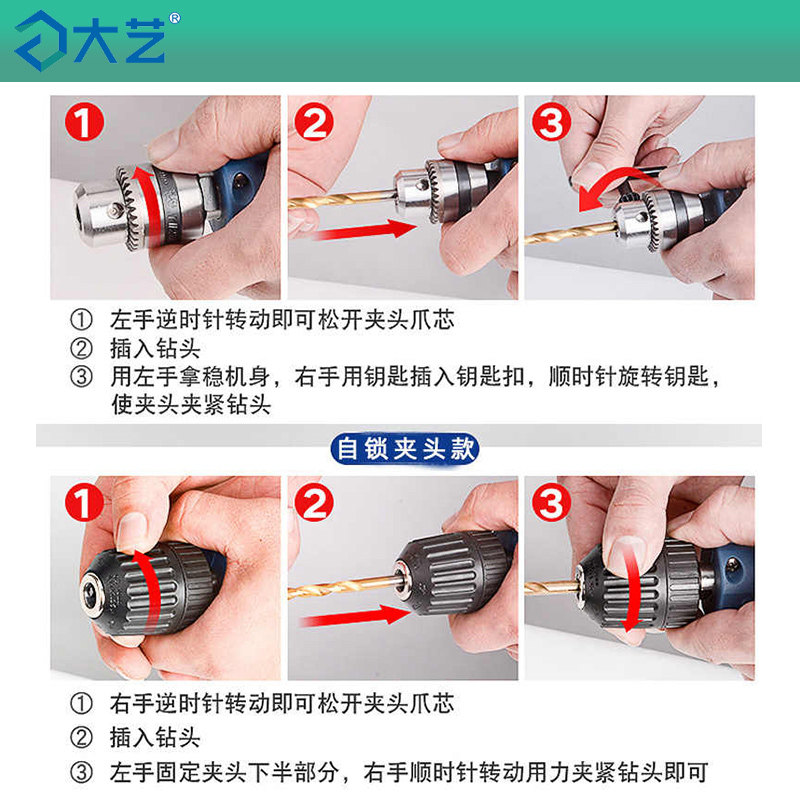 大艺®

1
2
3

① 左手逆时针转动即可松开夹头爪芯
② 插入钻头
③ 用左手拿稳机身，右手用钥匙插入钥匙扣，顺时针旋转钥匙，使夹头夹紧钻头

自锁夹头款

1
2
3

① 右手逆时针转动即可松开夹头爪芯
② 插入钻头
③ 左手固定夹头下半部分，右手顺时针转动用力夹紧钻头即可