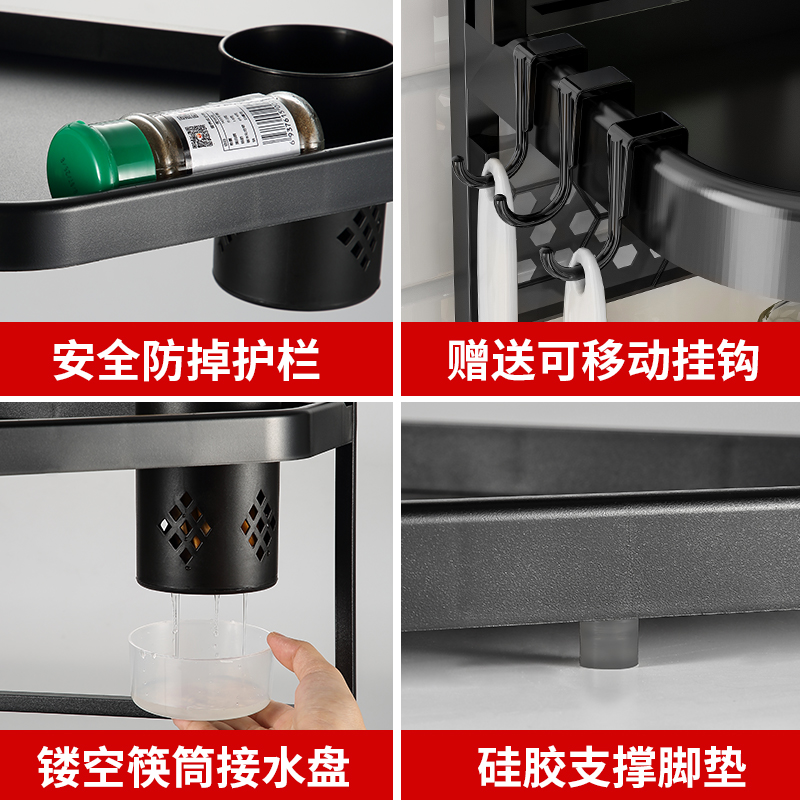 安全防掉护栏

赠送可移动挂钩

镂空筷筒接水盘

硅胶支撑脚垫