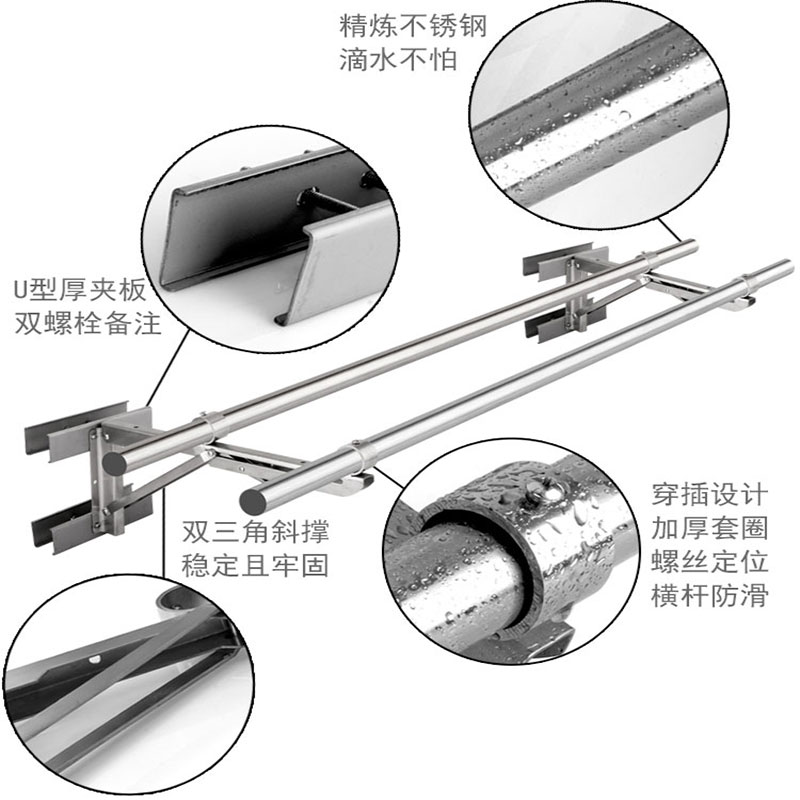 精炼不锈钢
滴水不怕

U型厚夹板
双螺栓备注

双三角斜撑
稳定且牢固

穿插设计
加厚套圈
螺丝定位
横杆防滑