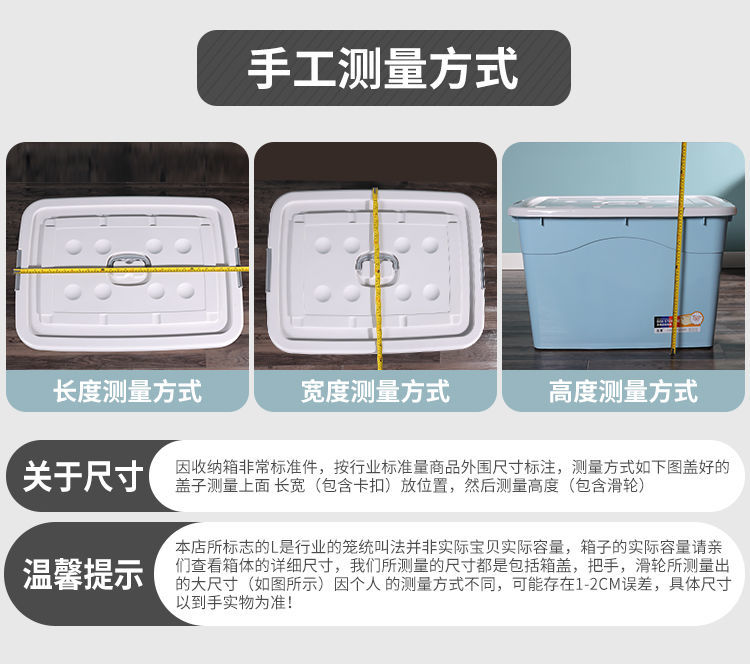 手工测量方式

长度测量方式

宽度测量方式

高度测量方式

关于尺寸

因收纳箱非常标准件，按行业标准量商品外围尺寸标注，测量方式如下图盖好的盖子测量上面 长宽（包含卡扣）放位置，然后测量高度（包含滑轮）

温馨提示

本店所标志的L是行业的笼统叫法并非实际宝贝实际容量，箱子的实际容量请亲们查看箱体的详细尺寸，我们所测量的尺寸都是包括箱盖，把手，滑轮所测量出的大尺寸（如图所示）因个人 的测量方式不同，可能存在1-2CM误差，具体尺寸以到手实物为准！