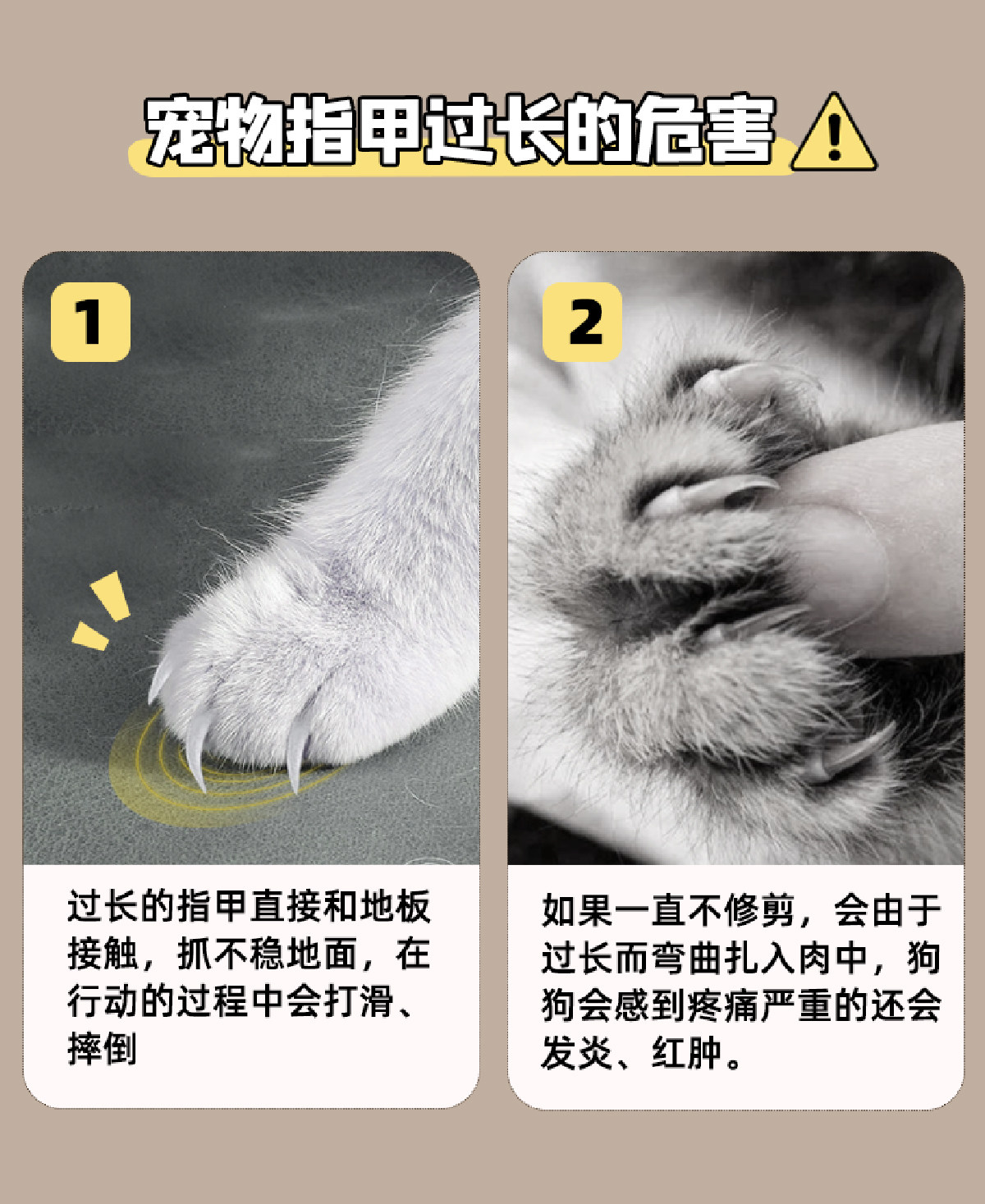 宠物指甲过长的危害

1

过长的指甲直接和地板接触，抓不稳地面，在行动的过程中会打滑、摔倒

2

如果一直不修剪，会由于过长而弯曲扎入肉中，狗狗会感到疼痛严重的还会发炎、红肿。