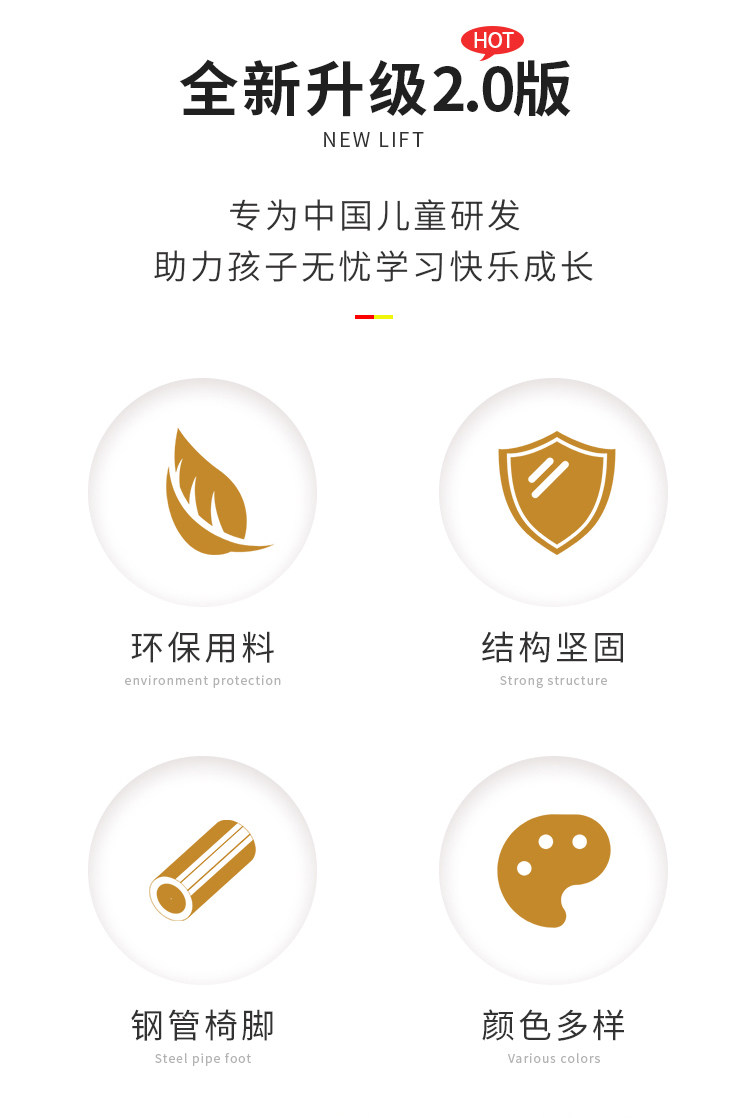 HOT
全新升级2.0版
NEW LIFT

专为中国儿童研发
助力孩子无忧学习快乐成长

环保用料
environment protection

结构坚固
Strong structure

钢管椅脚
Steel pipe foot

颜色多样
Various colors