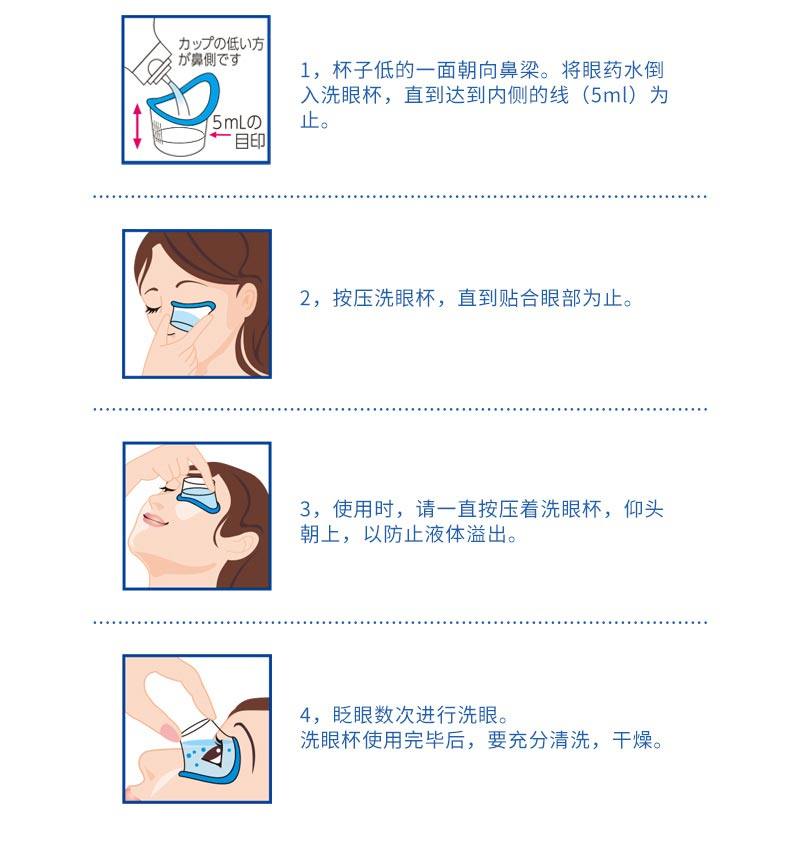 カップの低い方が鼻側です

5mLの目印

1，杯子低的一面朝向鼻梁。将眼药水倒入洗眼杯，直到达到内侧的线（5ml）为止。

2，按压洗眼杯，直到贴合眼部为止。

3，使用时，请一直按压着洗眼杯，仰头朝上，以防止液体溢出。

4，眨眼数次进行洗眼。
洗眼杯使用完毕后，要充分清洗，干燥。