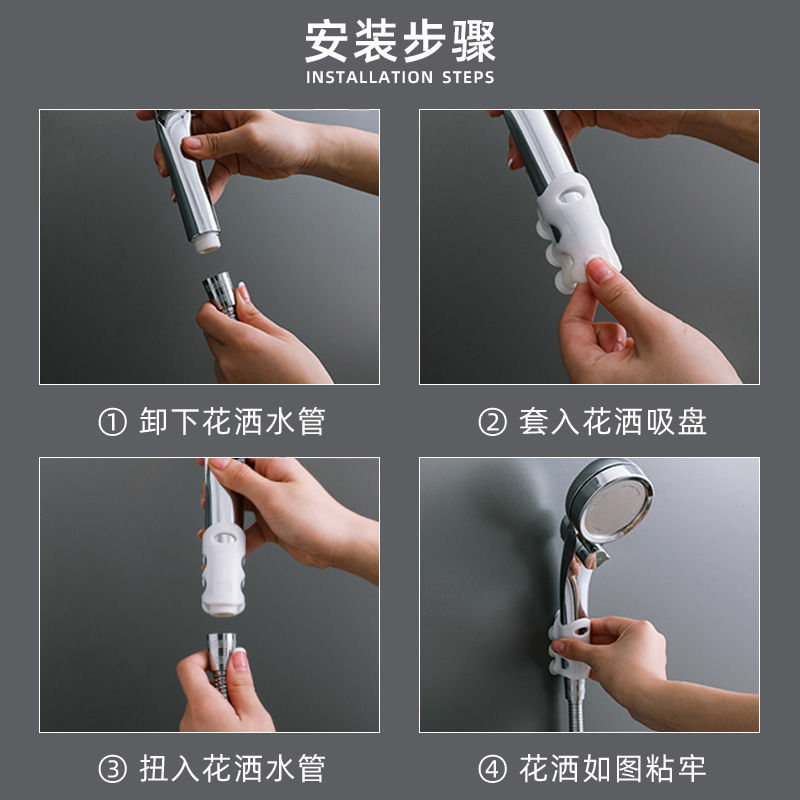 安装步骤
INSTALLATION STEPS

① 卸下花洒水管

② 套入花洒吸盘

③ 扭入花洒水管

④ 花洒如图粘牢