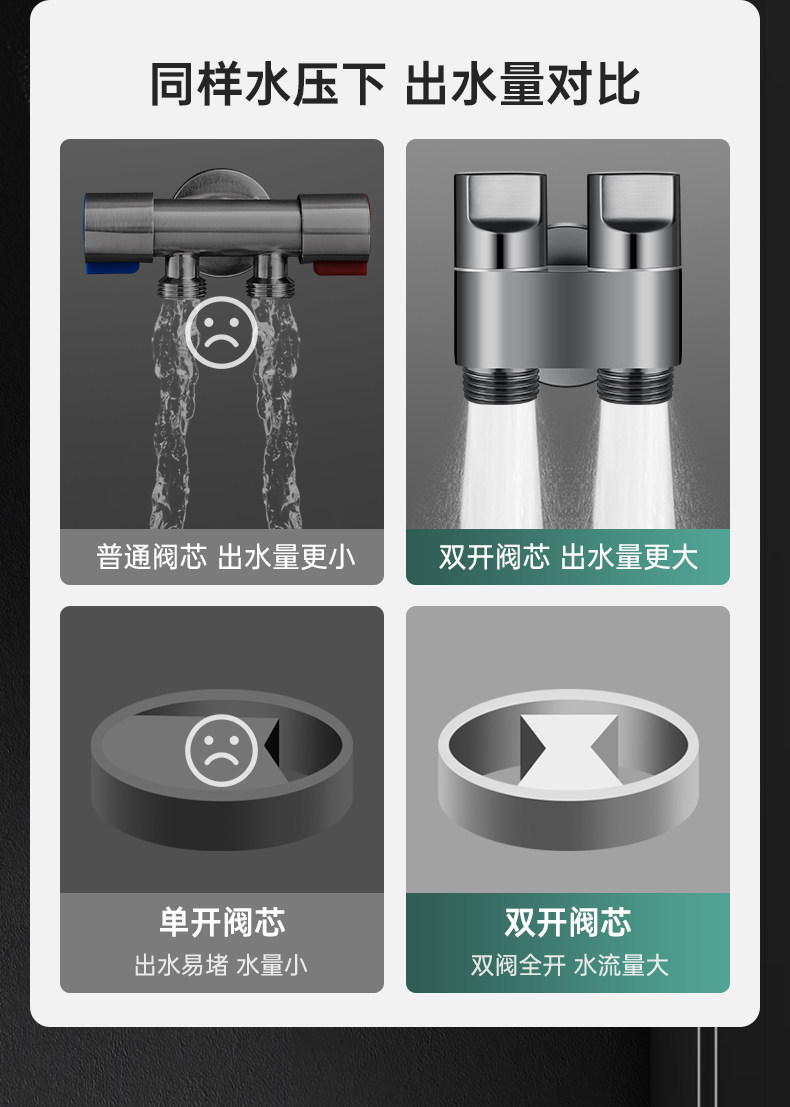 同样水压下 出水量对比

普通阀芯 出水量更小

双开阀芯 出水量更大

单开阀芯
出水易堵 水量小

双开阀芯
双阀全开 水流量大