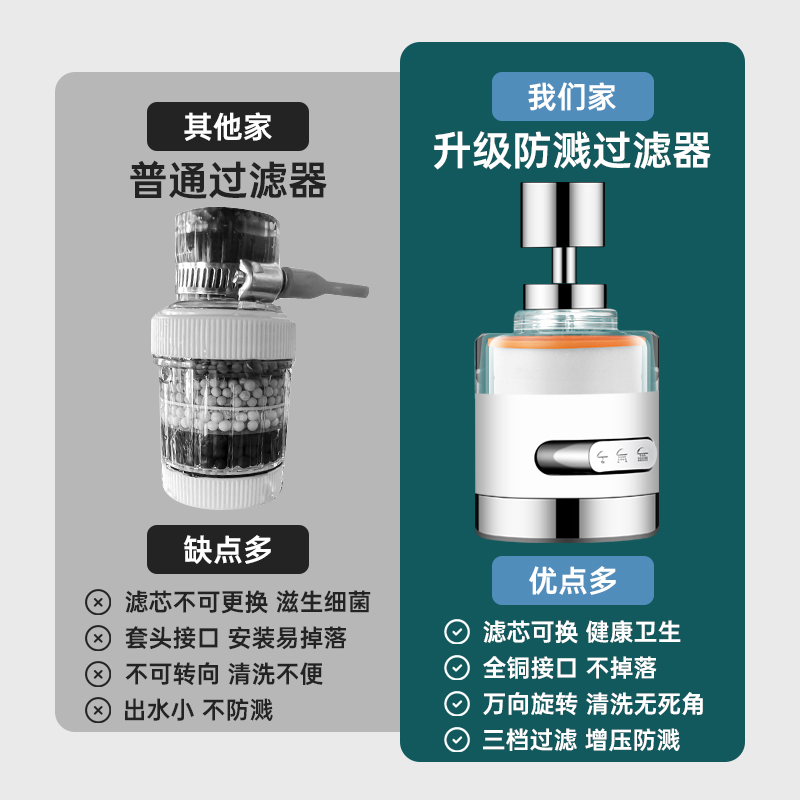 其他家
普通过滤器

缺点多

滤芯不可更换 滋生细菌
套头接口 安装易掉落
不可转向 清洗不便
出水小 不防溅

我们家
升级防溅过滤器

优点多

滤芯可换 健康卫生
全铜接口 不掉落
万向旋转 清洗无死角
三档过滤 增压防溅