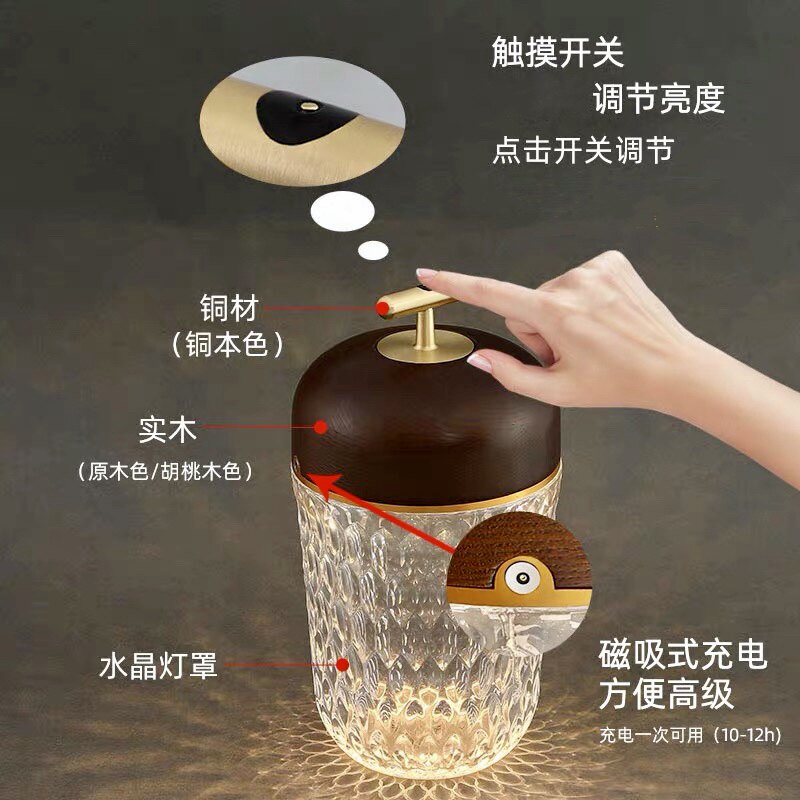 触摸开关
调节亮度
点击开关调节

铜材
（铜本色）

实木
（原木色/胡桃木色）

水晶灯罩

磁吸式充电
方便高级
充电一次可用（10-12h）