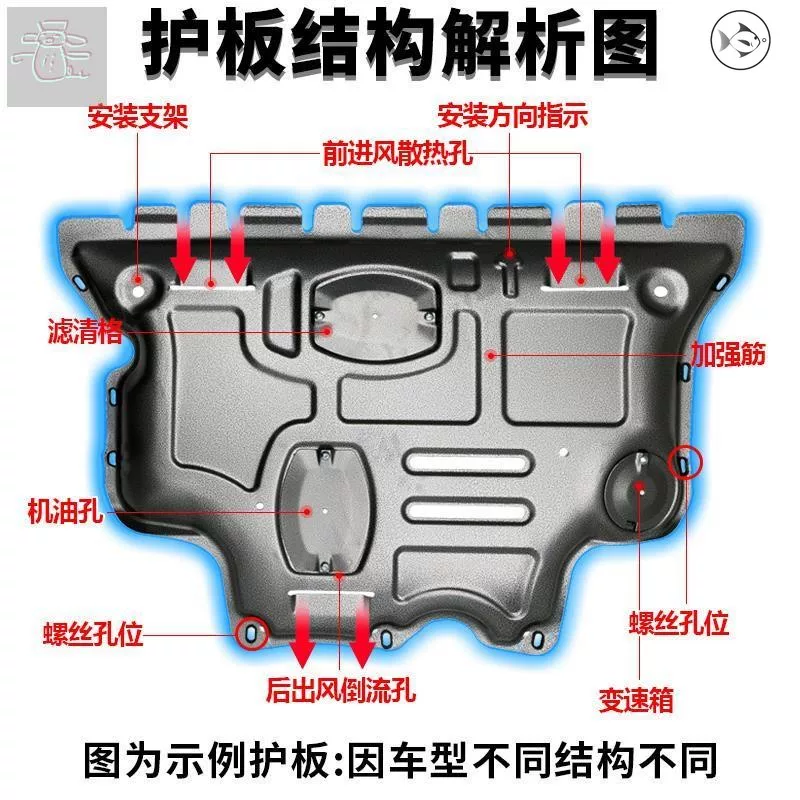 护板结构解析图

安装支架

安装方向指示

前进风散热孔

滤清格

加强筋

机油孔

螺丝孔位

螺丝孔位

后出风倒流孔

变速箱

图为示例护板:因车型不同结构不同