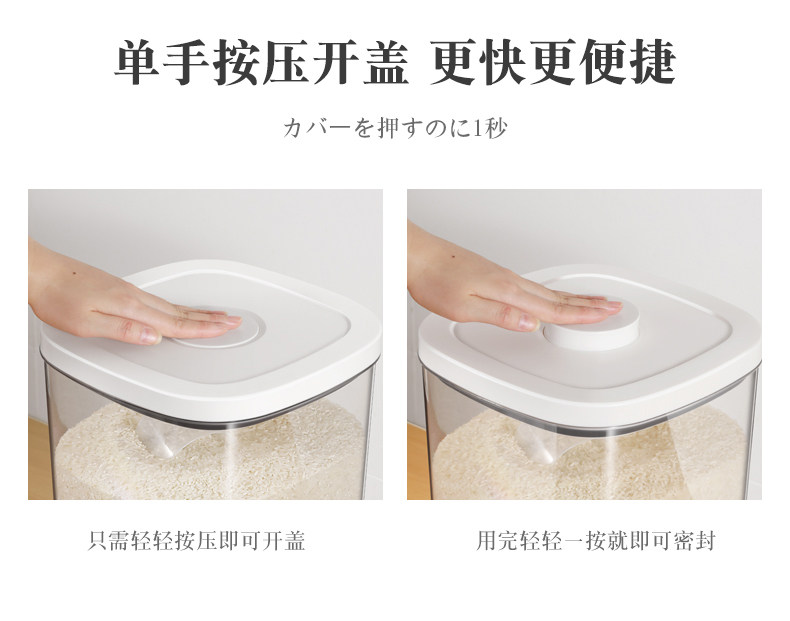 单手按压开盖 更快更便捷

カバーを押すのに1秒

只需轻轻按压即可开盖

用完轻轻一按就即可密封