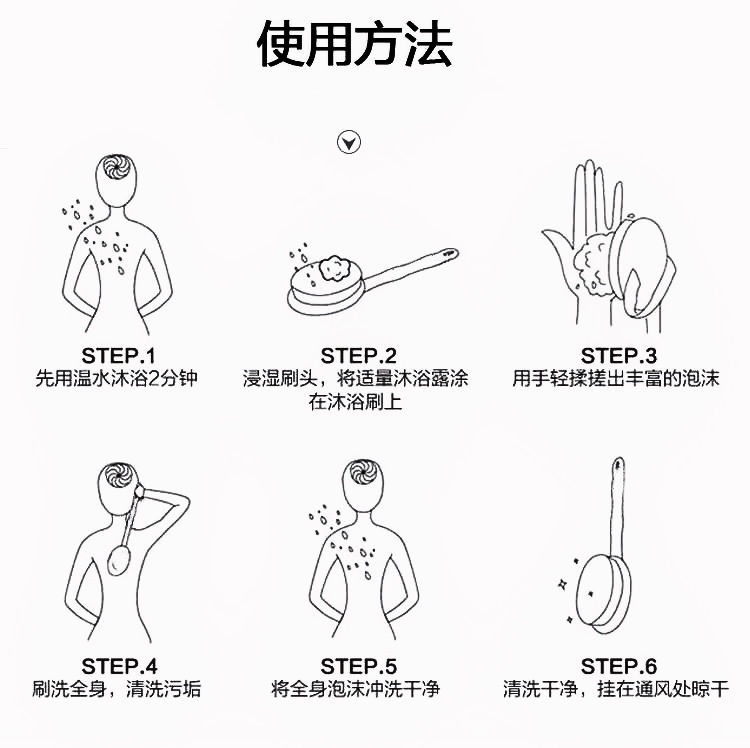 使用方法

STEP.1
先用温水沐浴2分钟

STEP.2
浸湿刷头，将适量沐浴露涂在沐浴刷上

STEP.3
用手轻揉搓出丰富的泡沫

STEP.4
刷洗全身，清洗污垢

STEP.5
将全身泡沫冲洗干净

STEP.6
清洗干净，挂在通风处晾干