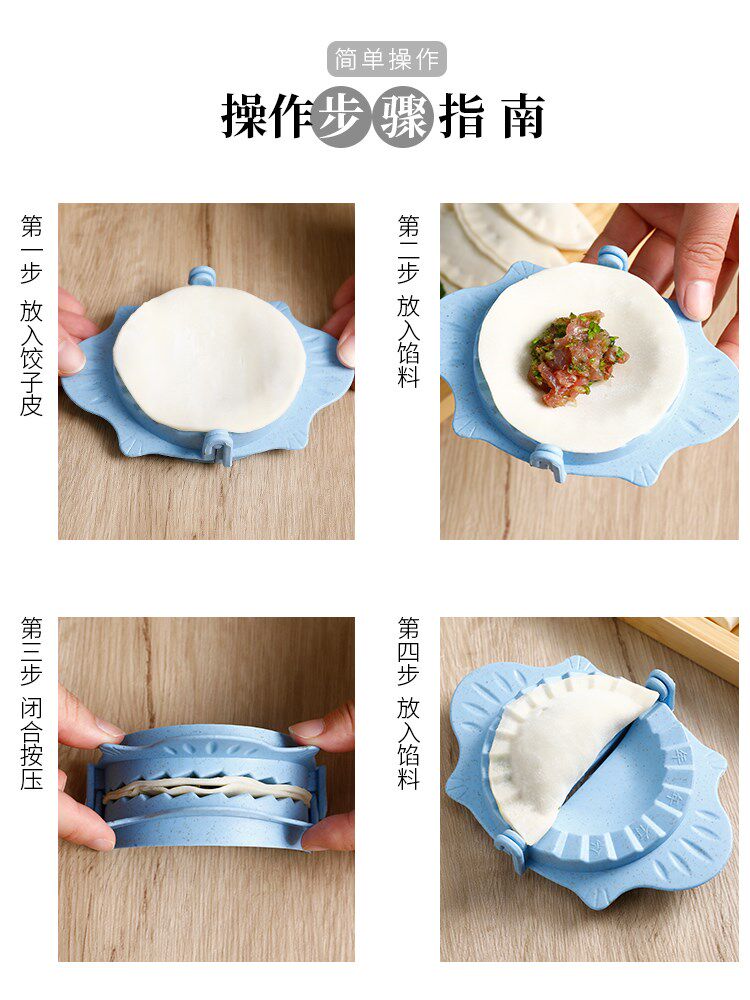 简单操作

操作步骤指南

第一步 放入饺子皮

第二步 放入馅料

第三步 闭合按压

第四步 放入馅料