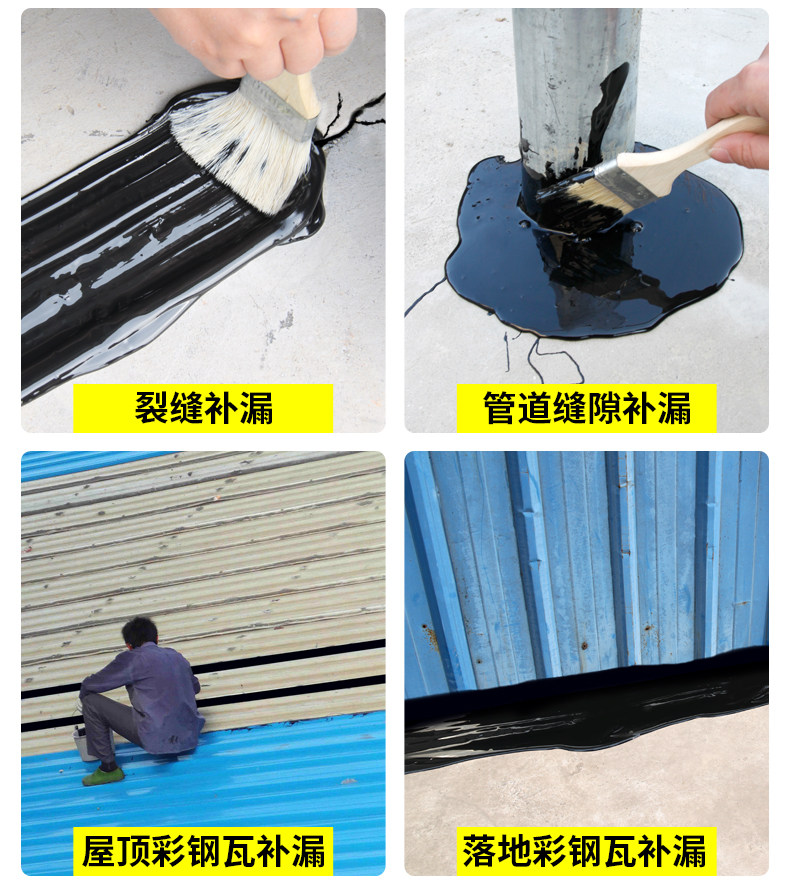 裂缝补漏

管道缝隙补漏

屋顶彩钢瓦补漏

落地彩钢瓦补漏