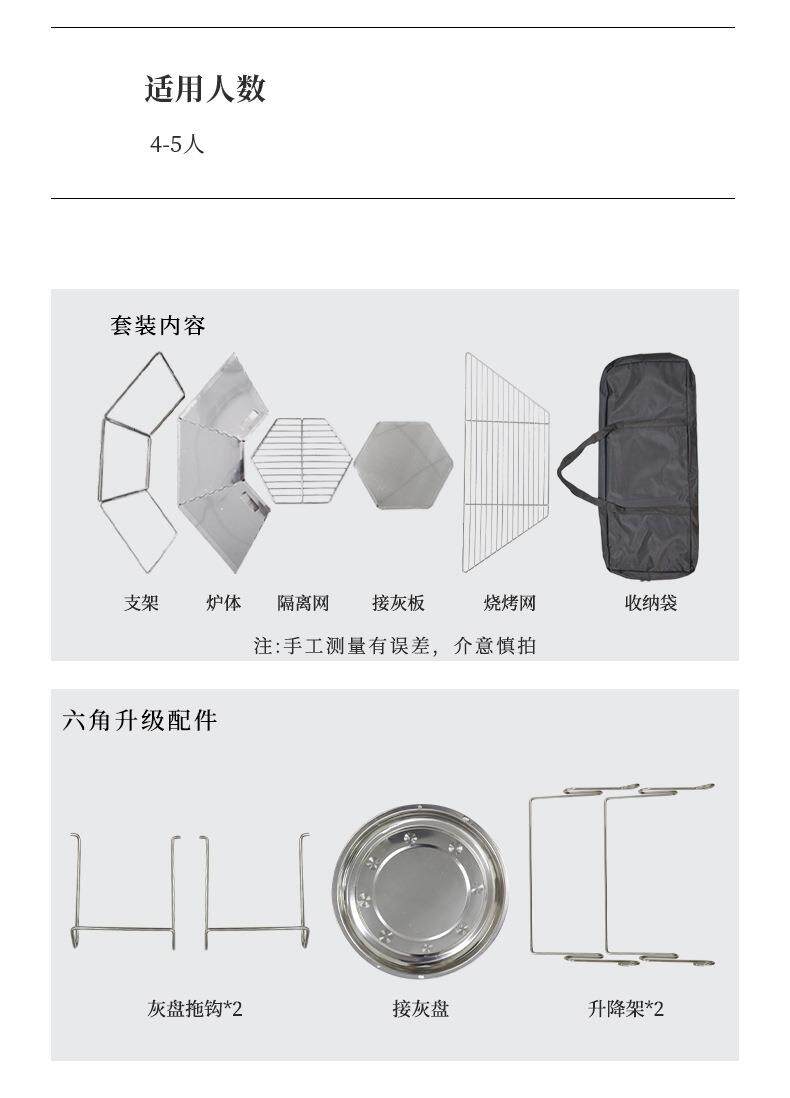 适用人数

4-5人

套装内容

支架　炉体　隔离网　接灰板　烧烤网　收纳袋

注:手工测量有误差，介意慎拍

六角升级配件

灰盘拖钩*2　接灰盘　升降架*2