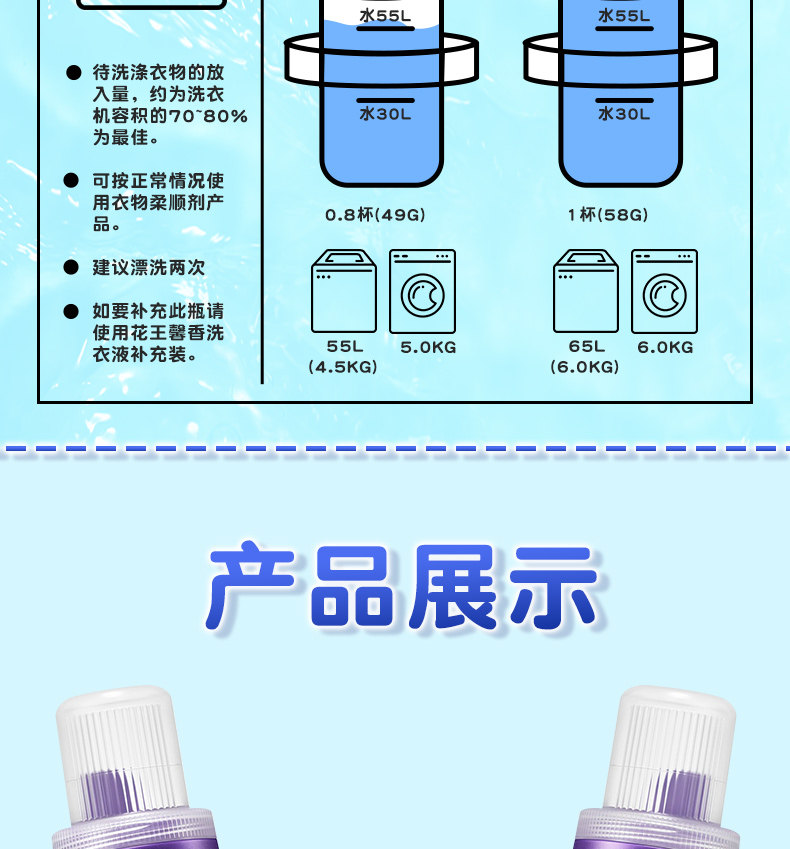 ● 待洗涤衣物的放入量，约为洗衣机容积的70~80%为最佳。

● 可按正常情况使用衣物柔顺剂产品。

● 建议漂洗两次

● 如要补充此瓶请使用花王馨香洗衣液补充装。

水55L

水30L

0.8杯(49G)

55L
(4.5KG)

5.0KG

水55L

水30L

1杯(58G)

65L
(6.0KG)

6.0KG

产品展示