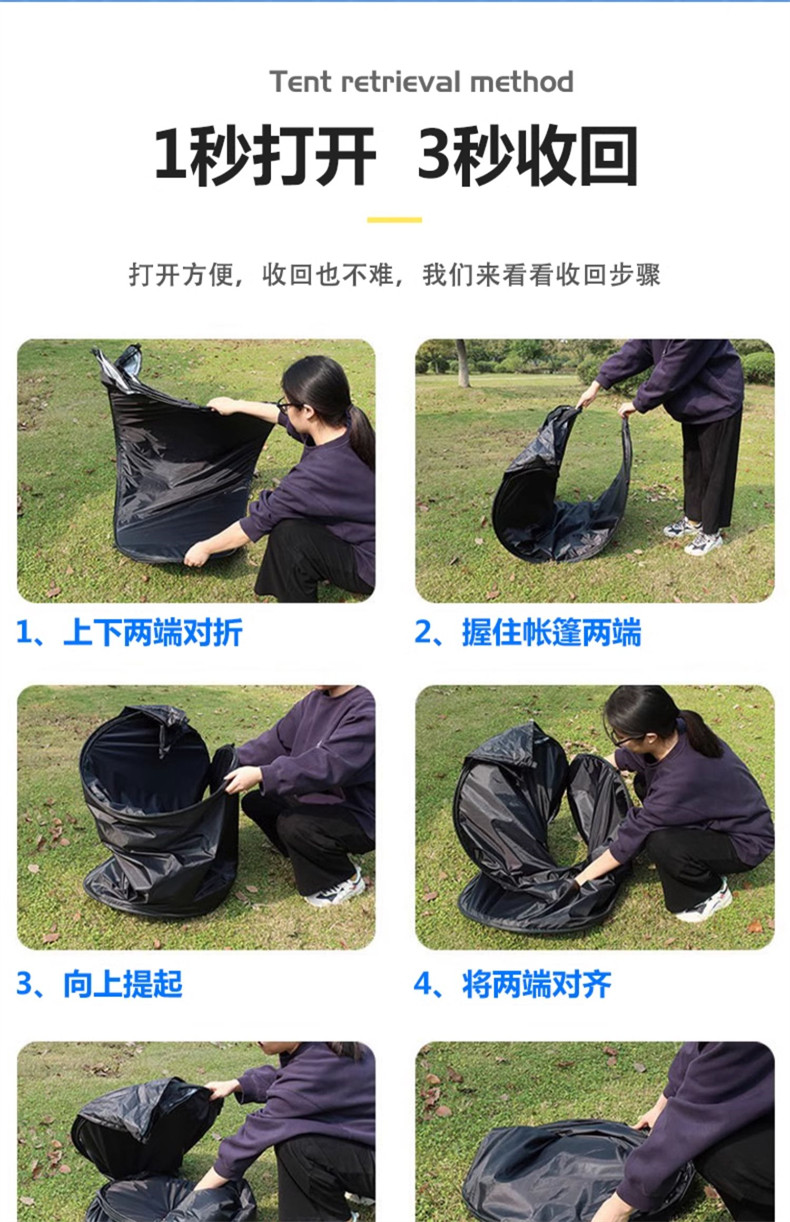 Tent retrieval method

1秒打开 3秒收回

打开方便，收回也不难，我们来看看收回步骤

1、上下两端对折

2、握住帐篷两端

3、向上提起

4、将两端对齐