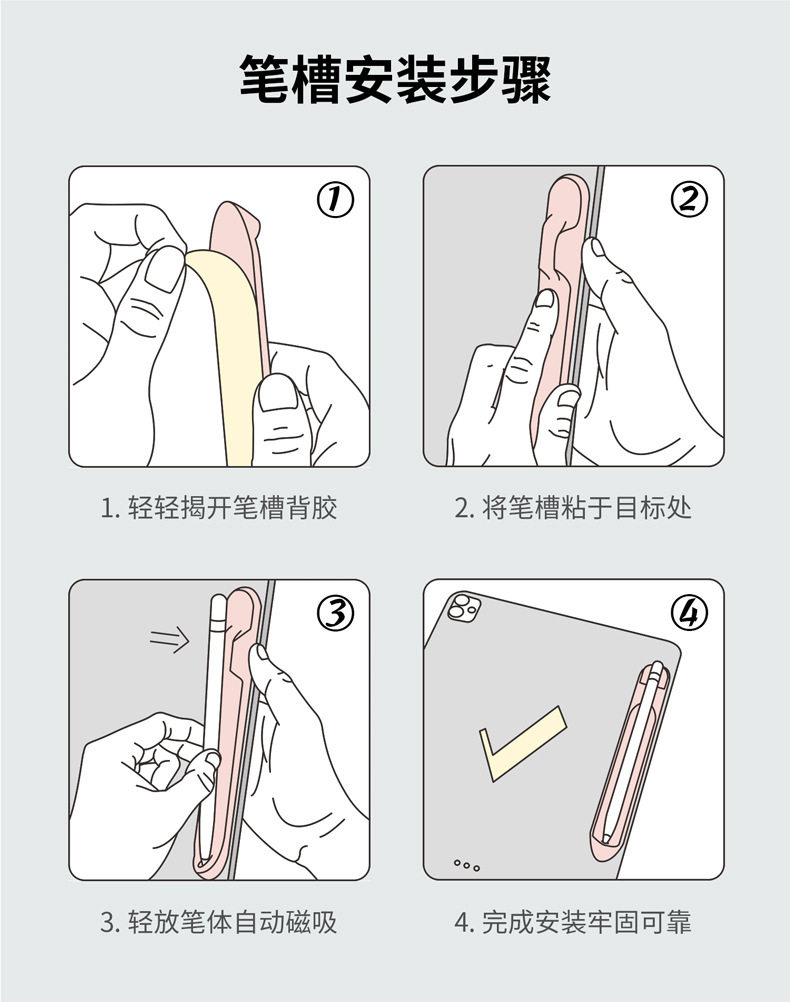 笔槽安装步骤

①

1. 轻轻揭开笔槽背胶

②

2. 将笔槽粘于目标处

③

3. 轻放笔体自动磁吸

④

4. 完成安装牢固可靠