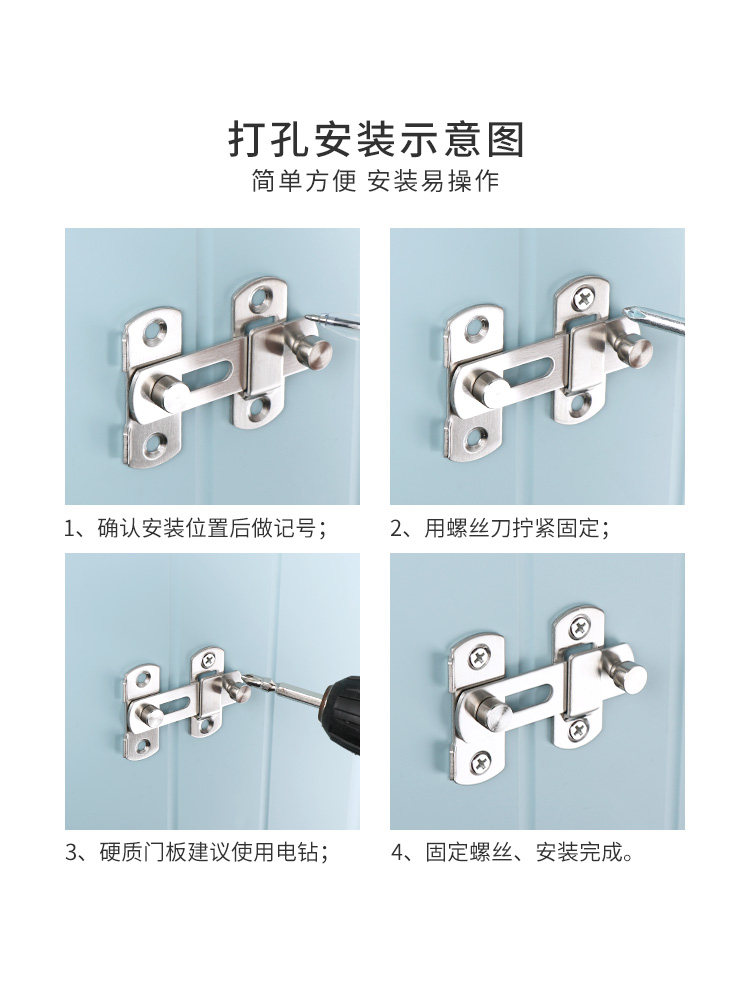 打孔安装示意图
简单方便 安装易操作

1、确认安装位置后做记号；

2、用螺丝刀拧紧固定；

3、硬质门板建议使用电钻；

4、固定螺丝、安装完成。