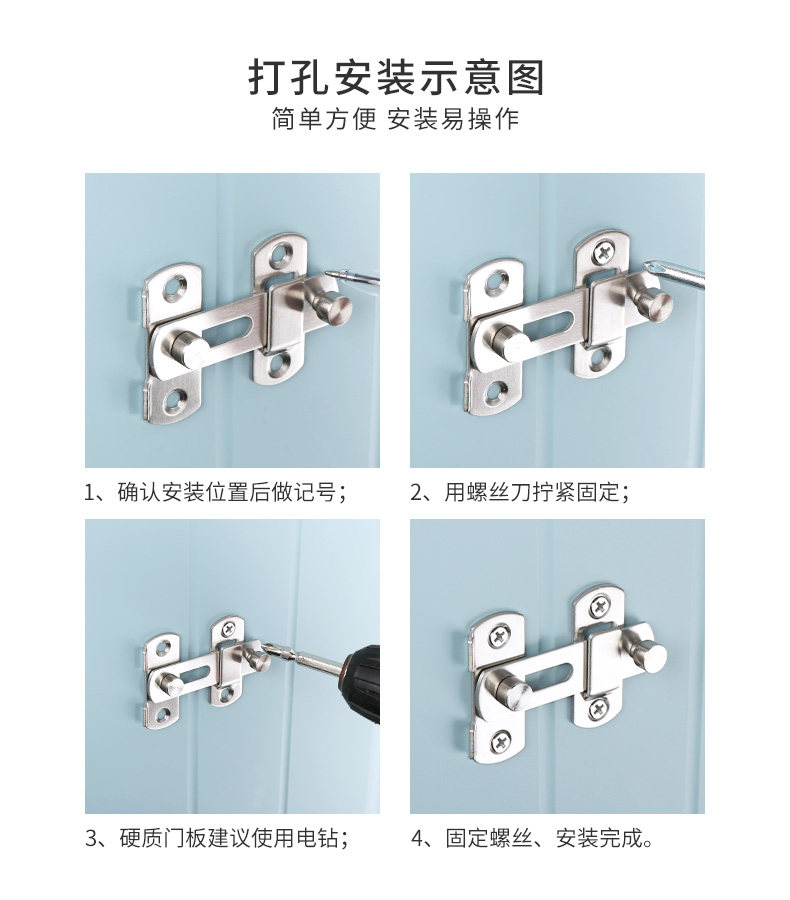 打孔安装示意图

简单方便 安装易操作

1、确认安装位置后做记号；

2、用螺丝刀拧紧固定；

3、硬质门板建议使用电钻；

4、固定螺丝、安装完成。