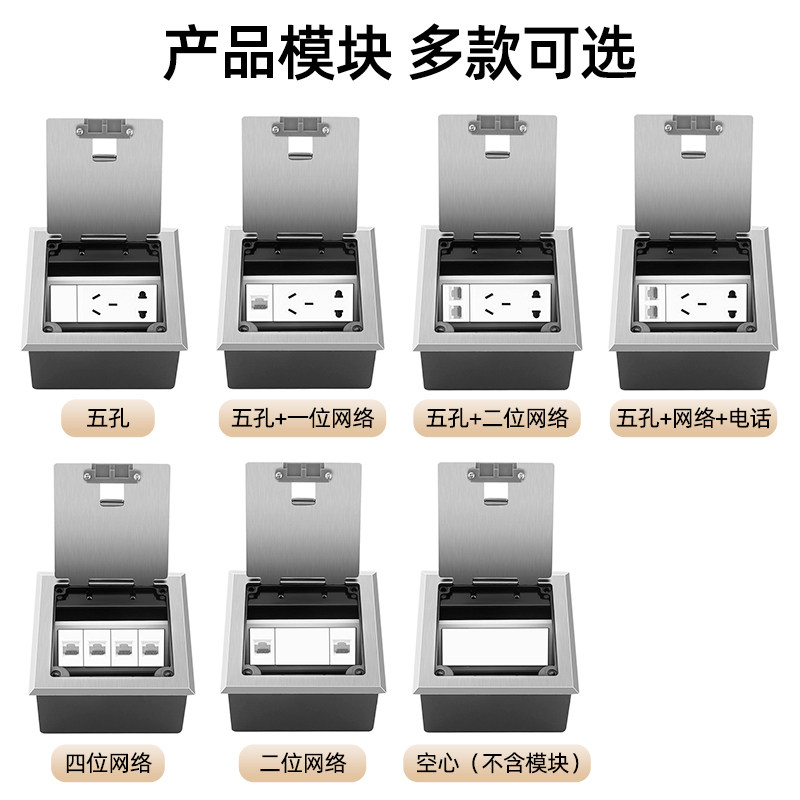 产品模块 多款可选

五孔

五孔+一位网络

五孔+二位网络

五孔+网络+电话

四位网络

二位网络

空心（不含模块）