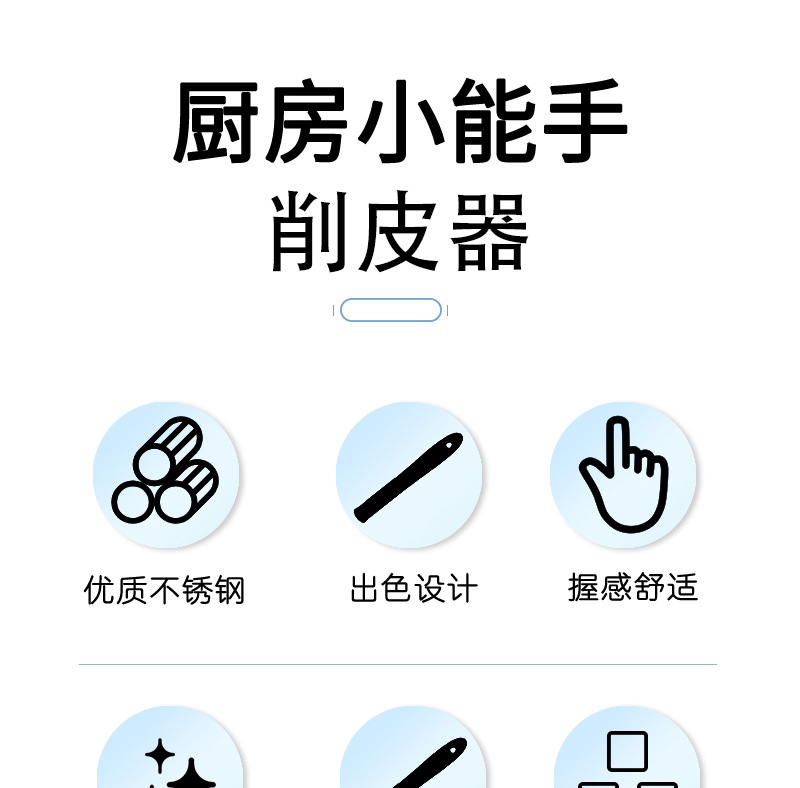 厨房小能手
削皮器

优质不锈钢

出色设计

握感舒适