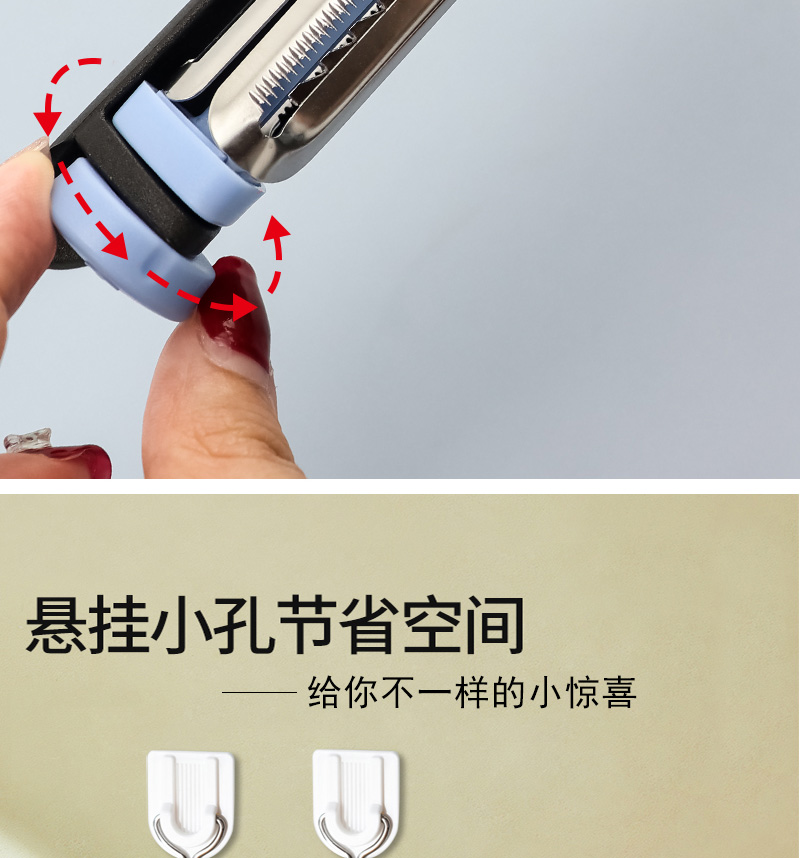 悬挂小孔节省空间

—— 给你不一样的小惊喜