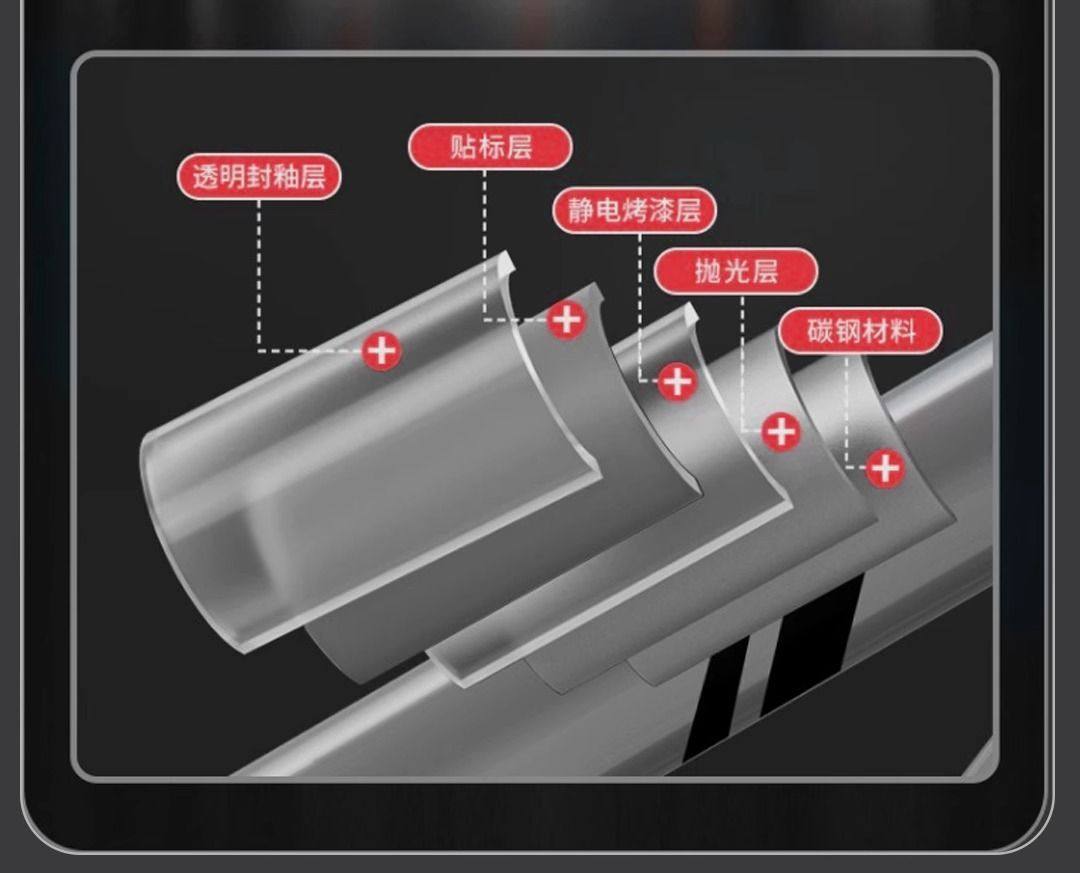 透明封釉层

贴标层

静电烤漆层

抛光层

碳钢材料