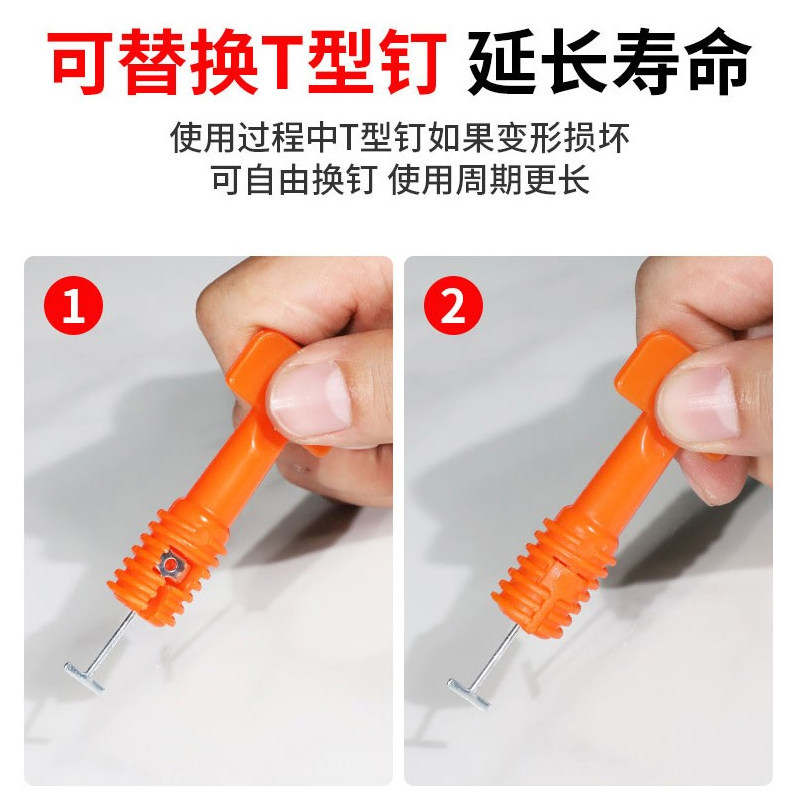 可替换T型钉 延长寿命

使用过程中T型钉如果变形损坏
可自由换钉 使用周期更长

1

2