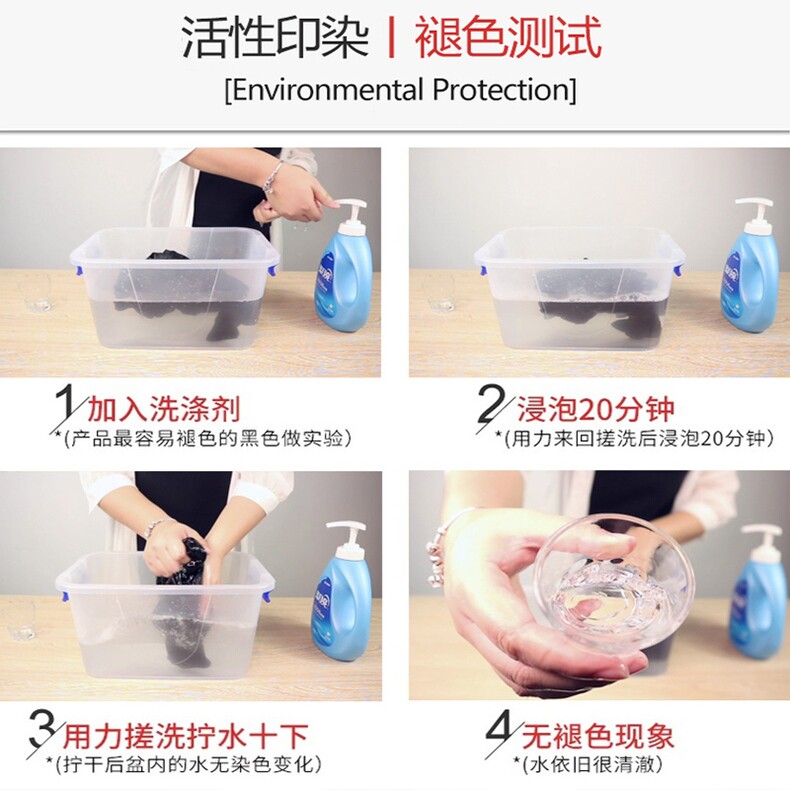 活性印染 | 褪色测试
[Environmental Protection]

1 加入洗涤剂
*(产品最容易褪色的黑色做实验)

2 浸泡20分钟
*(用力来回搓洗后浸泡20分钟)

3 用力搓洗拧水十下
*(拧干后盆内的水无染色变化)

4 无褪色现象
*(水依旧很清澈)