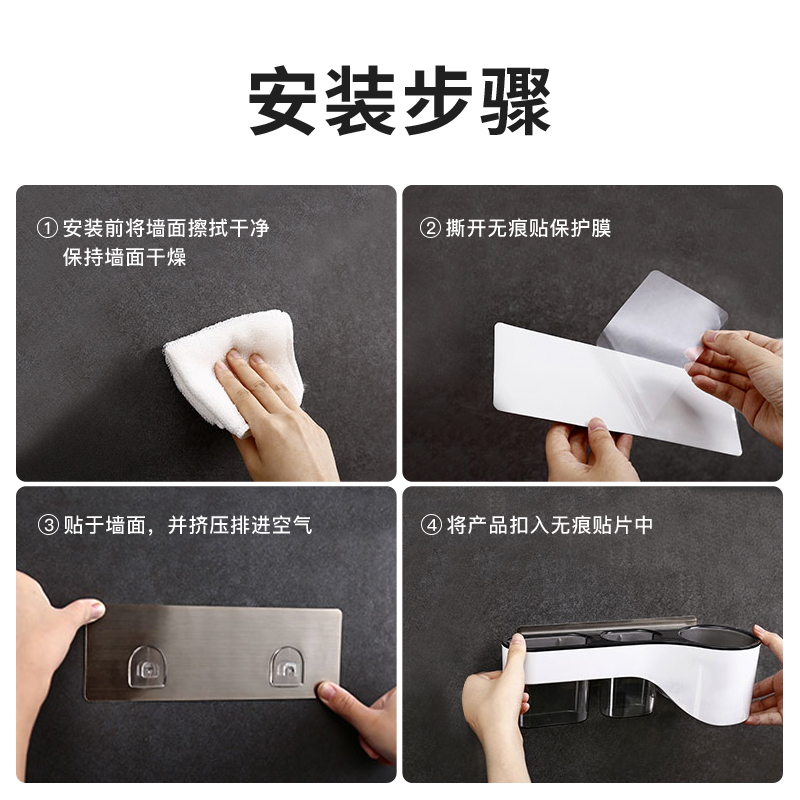 安装步骤

① 安装前将墙面擦拭干净
保持墙面干燥

② 撕开无痕贴保护膜

③ 贴于墙面，并挤压排进空气

④ 将产品扣入无痕贴片中