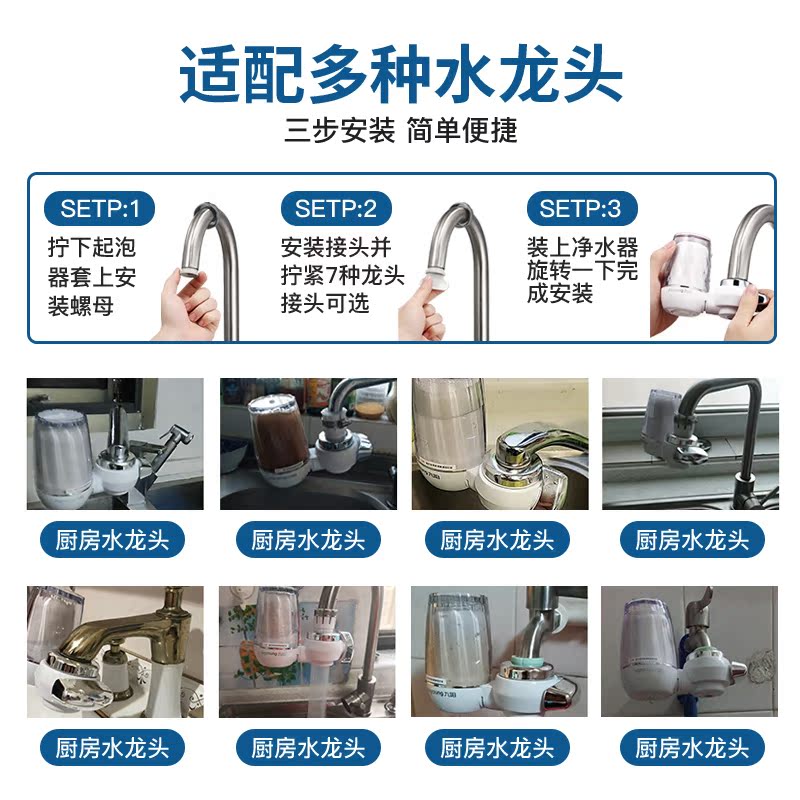 适配多种水龙头

三步安装 简单便捷

SETP:1
拧下起泡器套上安装螺母

SETP:2
安装接头并拧紧7种龙头接头可选

SETP:3
装上净水器旋转一下完成安装

厨房水龙头

厨房水龙头

厨房水龙头

厨房水龙头

厨房水龙头

厨房水龙头

厨房水龙头

厨房水龙头