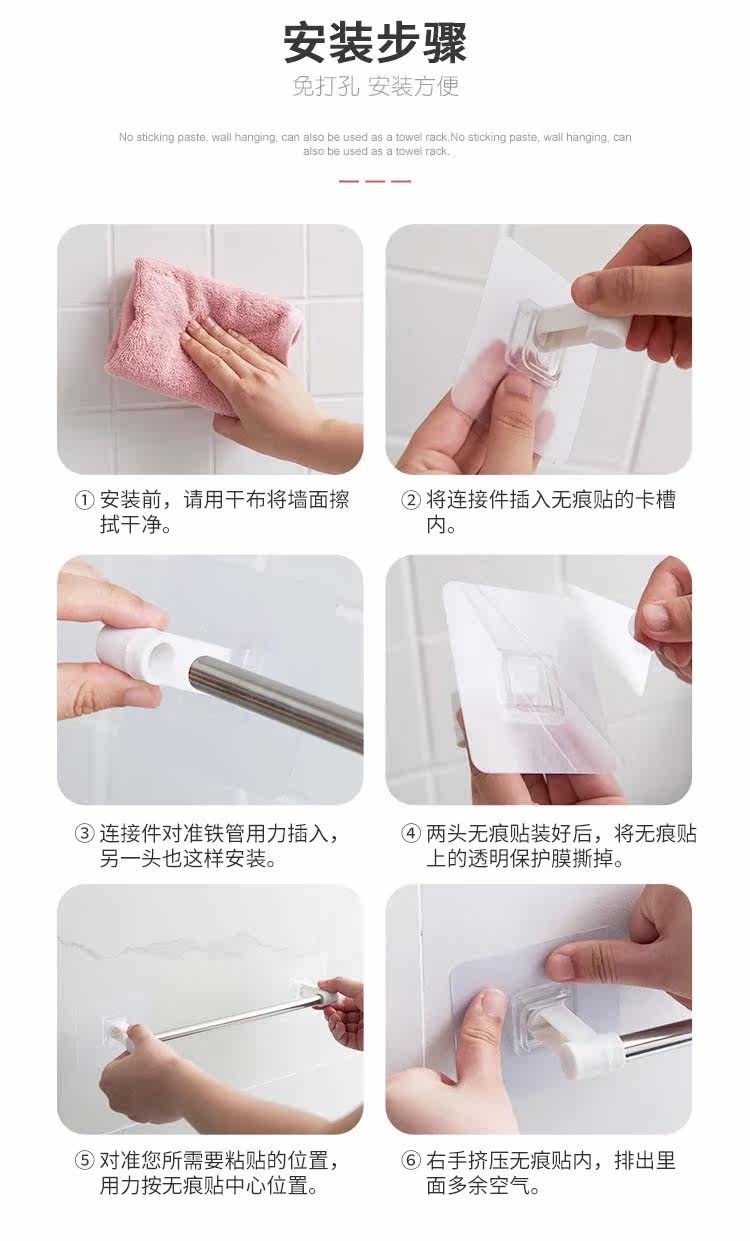 安装步骤

免打孔 安装方便

No sticking paste, wall hanging, can also be used as a towel rack.No sticking paste, wall hanging, can also be used as a towel rack.

① 安装前，请用干布将墙面擦拭干净。

② 将连接件插入无痕贴的卡槽内。

③ 连接件对准铁管用力插入，另一头也这样安装。

④ 两头无痕贴装好后，将无痕贴上的透明保护膜撕掉。

⑤ 对准您所需要粘贴的位置，用力按无痕贴中心位置。

⑥ 右手挤压无痕贴内，排出里面多余空气。