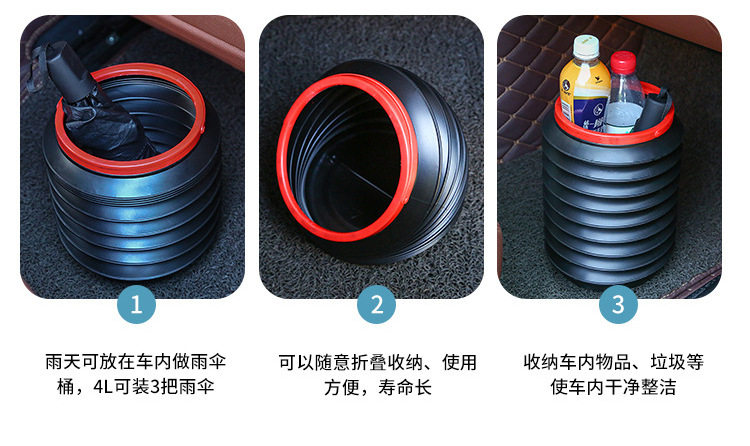 1

雨天可放在车内做雨伞桶，4L可装3把雨伞

2

可以随意折叠收纳、使用方便，寿命长

3

收纳车内物品、垃圾等使车内干净整洁