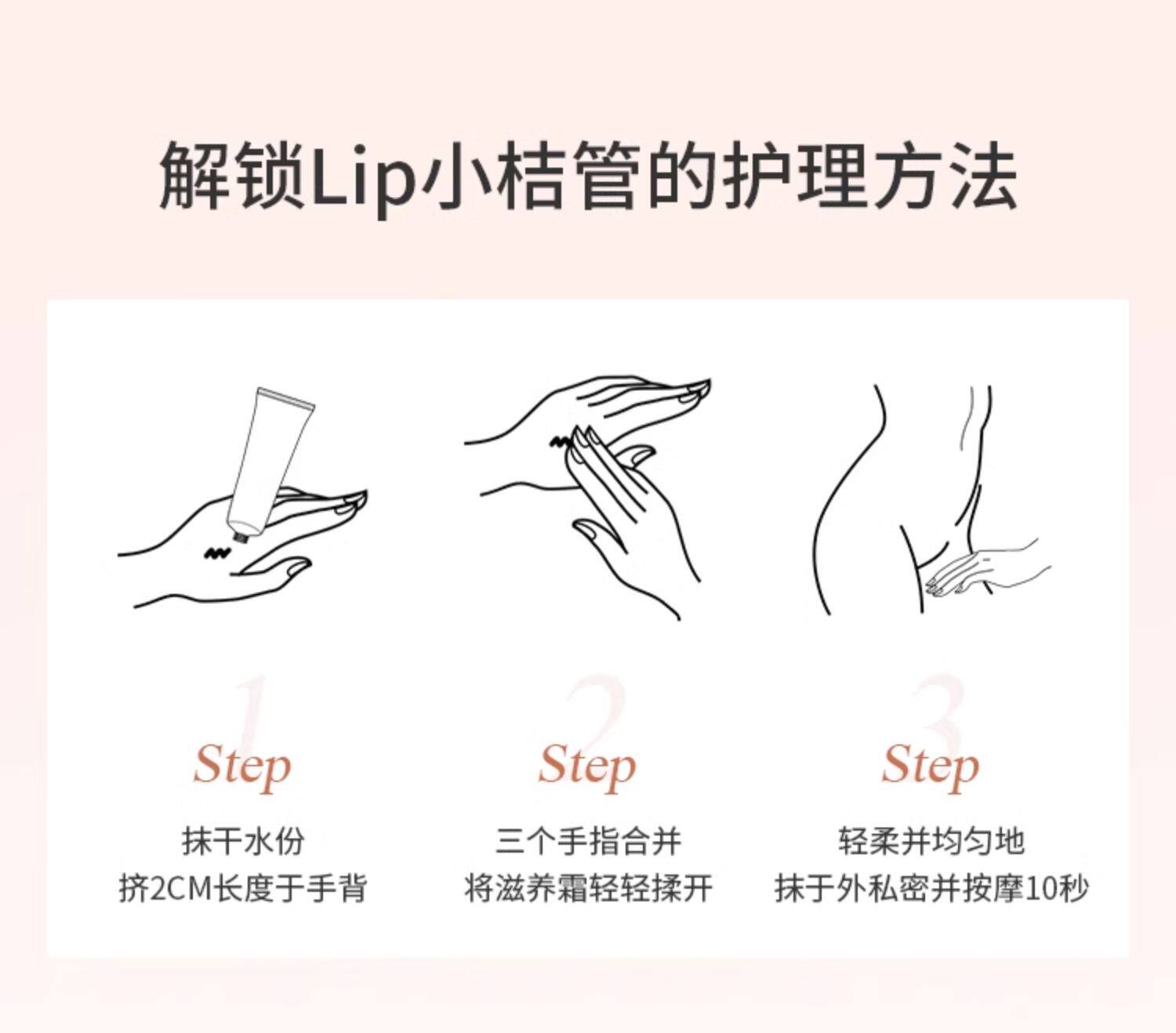 解锁Lip小桔管的护理方法

1
Step
抹干水份
挤2CM长度于手背

2
Step
三个手指合并
将滋养霜轻轻揉开

3
Step
轻柔并均匀地
抹于外私密并按摩10秒