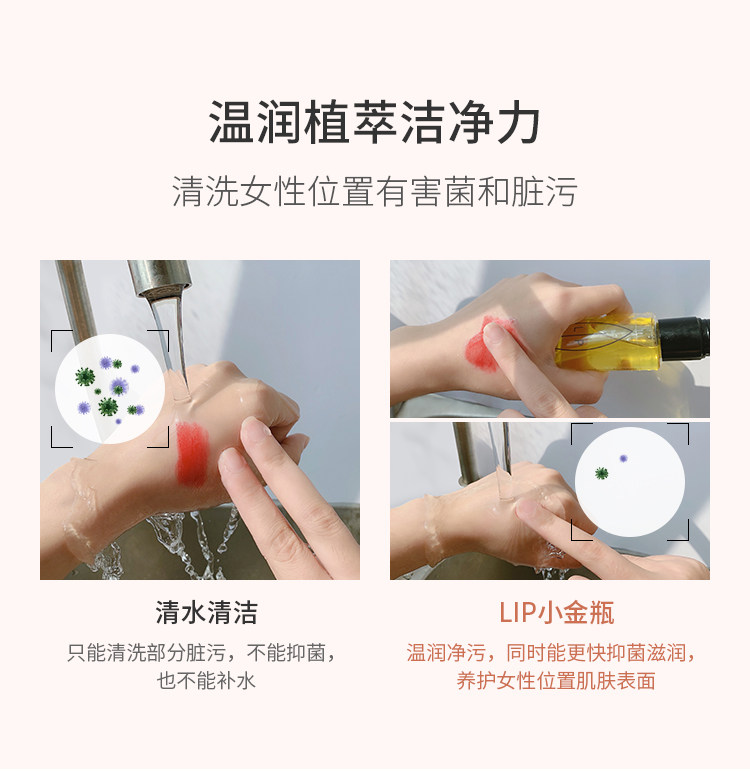 温润植萃洁净力

清洗女性位置有害菌和脏污

清水清洁

只能清洗部分脏污，不能抑菌，也不能补水

LIP小金瓶

温润净污，同时能更快抑菌滋润，养护女性位置肌肤表面